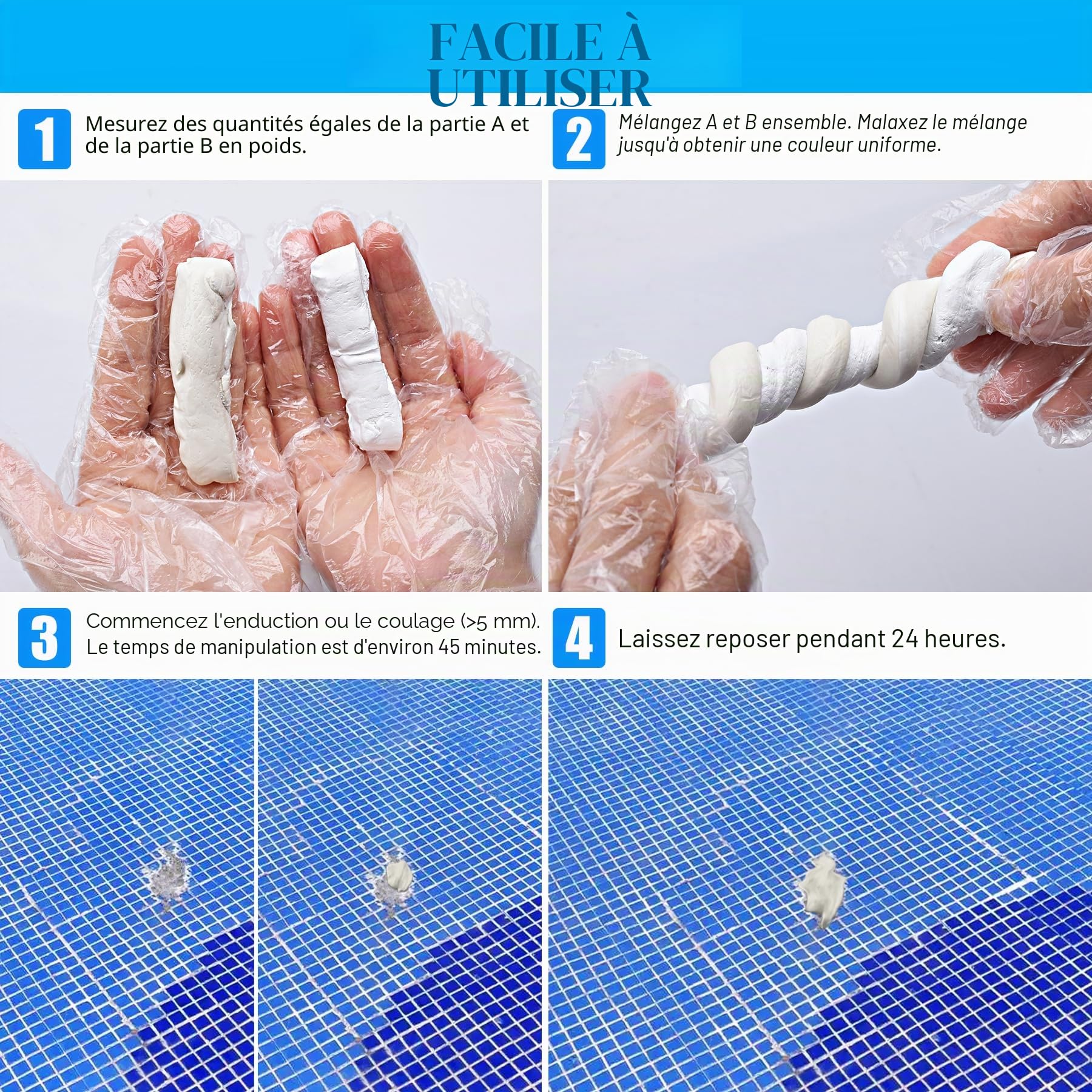 FACILE À UTILISER

1 Mesurez des quantités égales de la partie A et de la partie B en poids.

2 Mélangez A et B ensemble. Malaxez le mélange jusqu'à obtenir une couleur uniforme.

3 Commencez l'enduction ou le coulage (>5 mm). Le temps de manipulation est d'environ 45 minutes.

4 Laissez reposer pendant 24 heures.