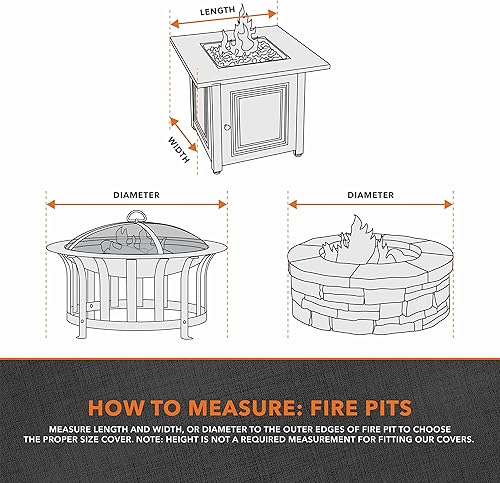 LENGTH

WIDTH

DIAMETER

DIAMETER

HOW TO MEASURE: FIRE PITS

MEASURE LENGTH AND WIDTH, OR DIAMETER TO THE OUTER EDGES OF FIRE PIT TO CHOOSE THE PROPER SIZE COVER. NOTE: HEIGHT IS NOT A REQUIRED MEASUREMENT FOR FITTING OUR COVERS.