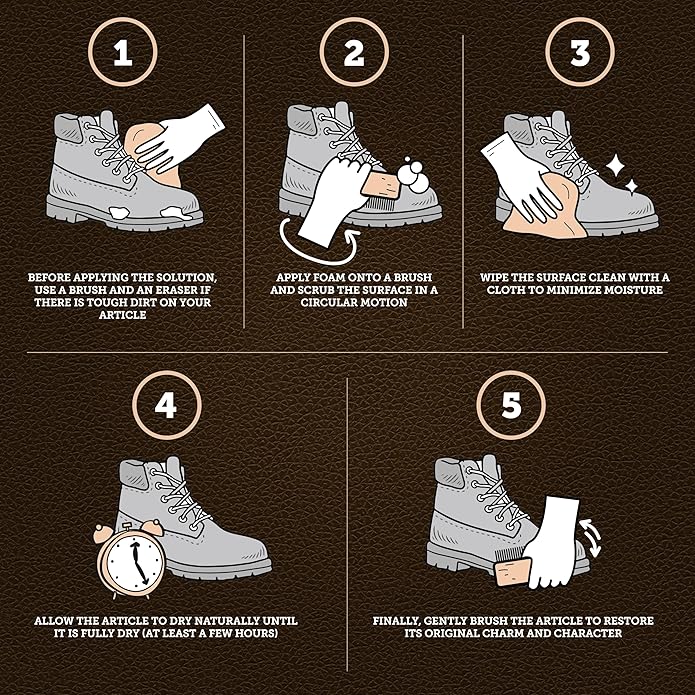 1

BEFORE APPLYING THE SOLUTION, USE A BRUSH AND AN ERASER IF THERE IS TOUGH DIRT ON YOUR ARTICLE

2

APPLY FOAM ONTO A BRUSH AND SCRUB THE SURFACE IN A CIRCULAR MOTION

3

WIPE THE SURFACE CLEAN WITH A CLOTH TO MINIMIZE MOISTURE

4

ALLOW THE ARTICLE TO DRY NATURALLY UNTIL IT IS FULLY DRY (AT LEAST A FEW HOURS)

5

FINALLY, GENTLY BRUSH THE ARTICLE TO RESTORE ITS ORIGINAL CHARM AND CHARACTER