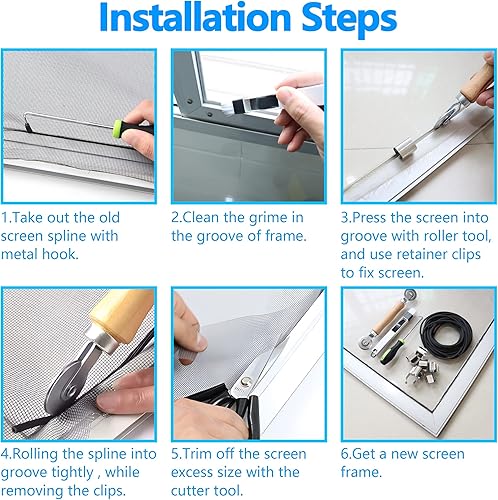 Installation Steps

1.Take out the old screen spline with metal hook.

2.Clean the grime in the groove of frame.

3.Press the screen into groove with roller tool, and use retainer clips to fix screen.

4.Rolling the spline into groove tightly , while removing the clips.

5.Trim off the screen excess size with the cutter tool.

6.Get a new screen frame.