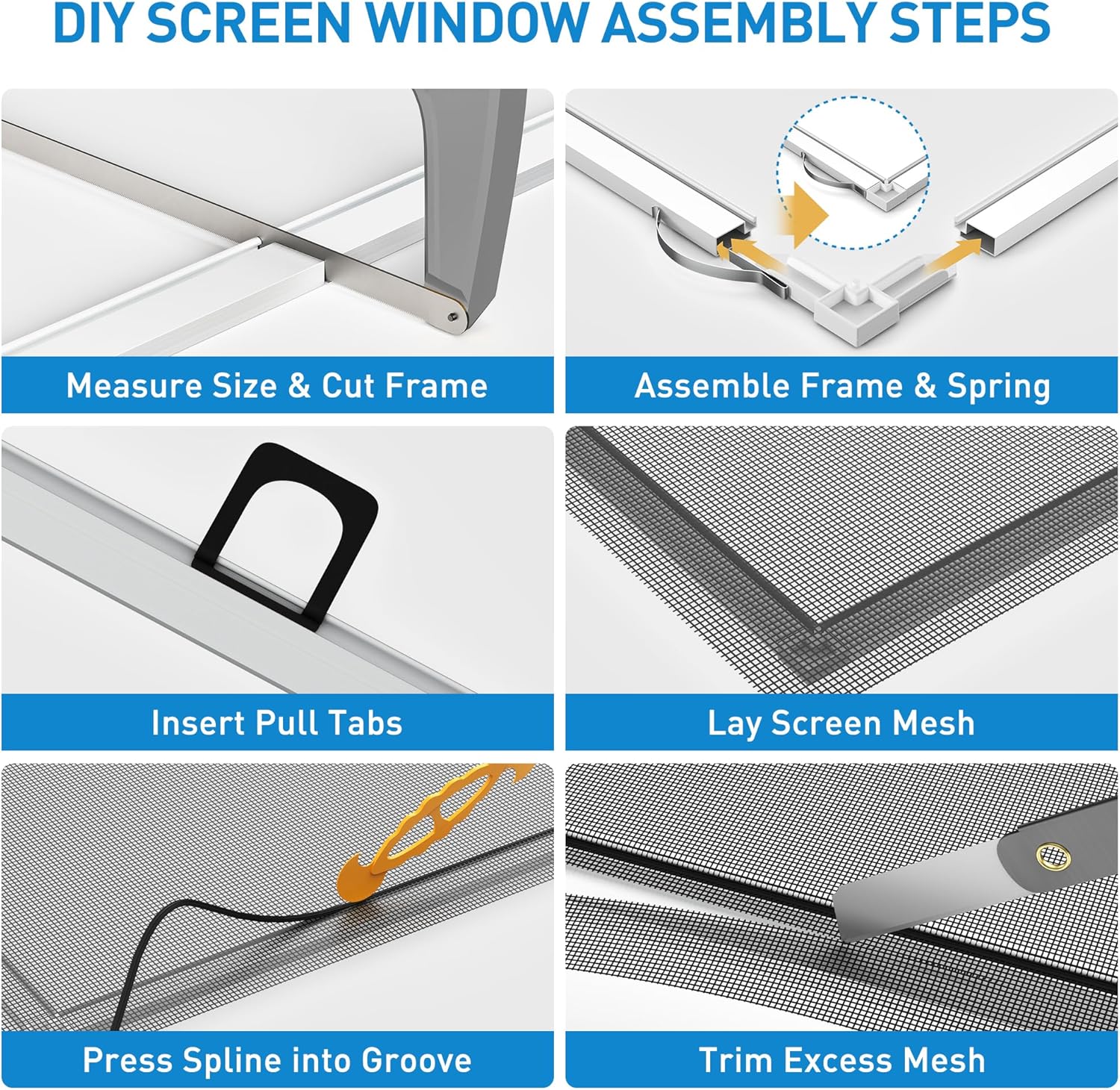 DIY SCREEN WINDOW ASSEMBLY STEPS

Measure Size & Cut Frame

Assemble Frame & Spring

Insert Pull Tabs

Lay Screen Mesh

Press Spline into Groove

Trim Excess Mesh