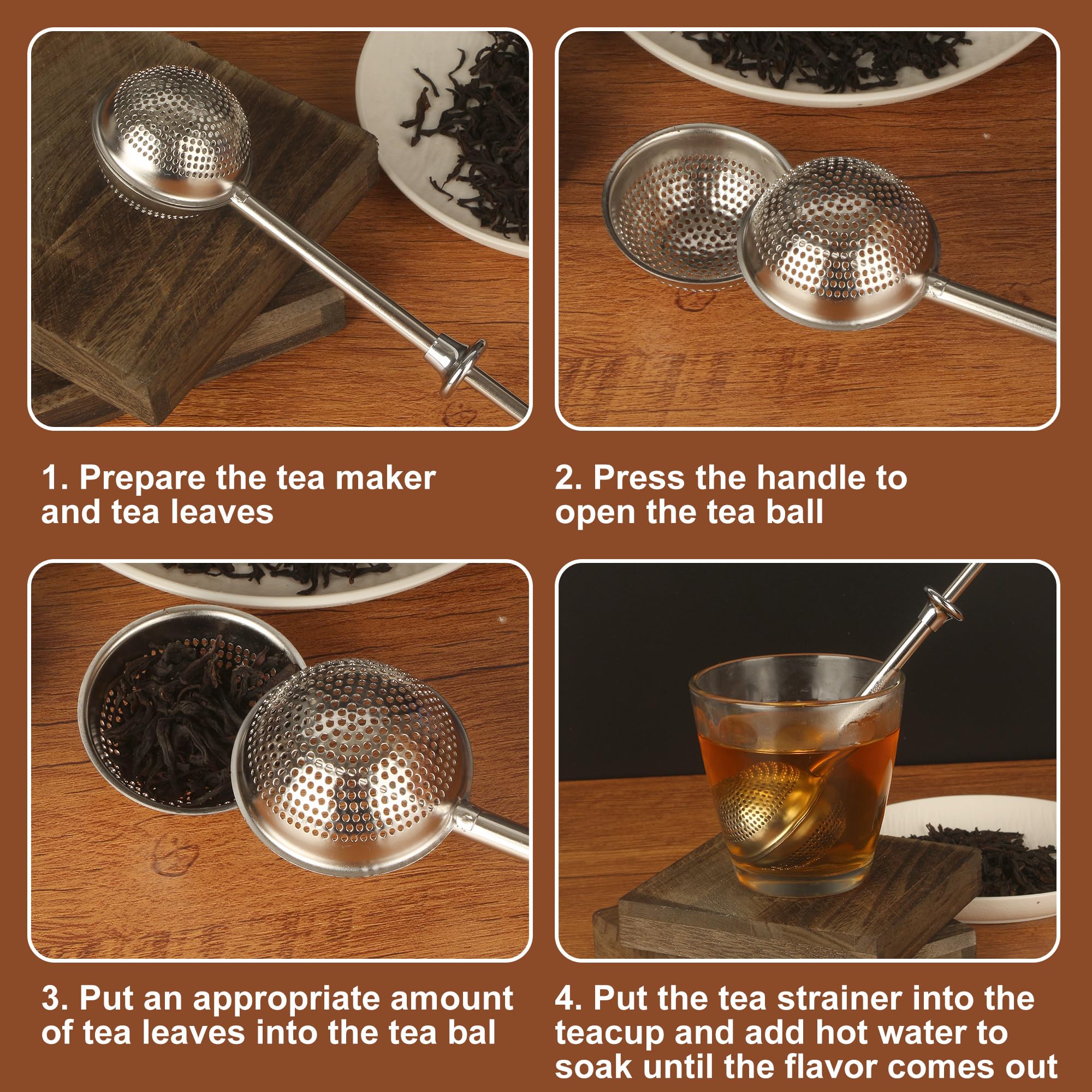 1. Prepare the tea maker and tea leaves

2. Press the handle to open the tea ball

3. Put an appropriate amount of tea leaves into the tea bal

4. Put the tea strainer into the teacup and add hot water to soak until the flavor comes out