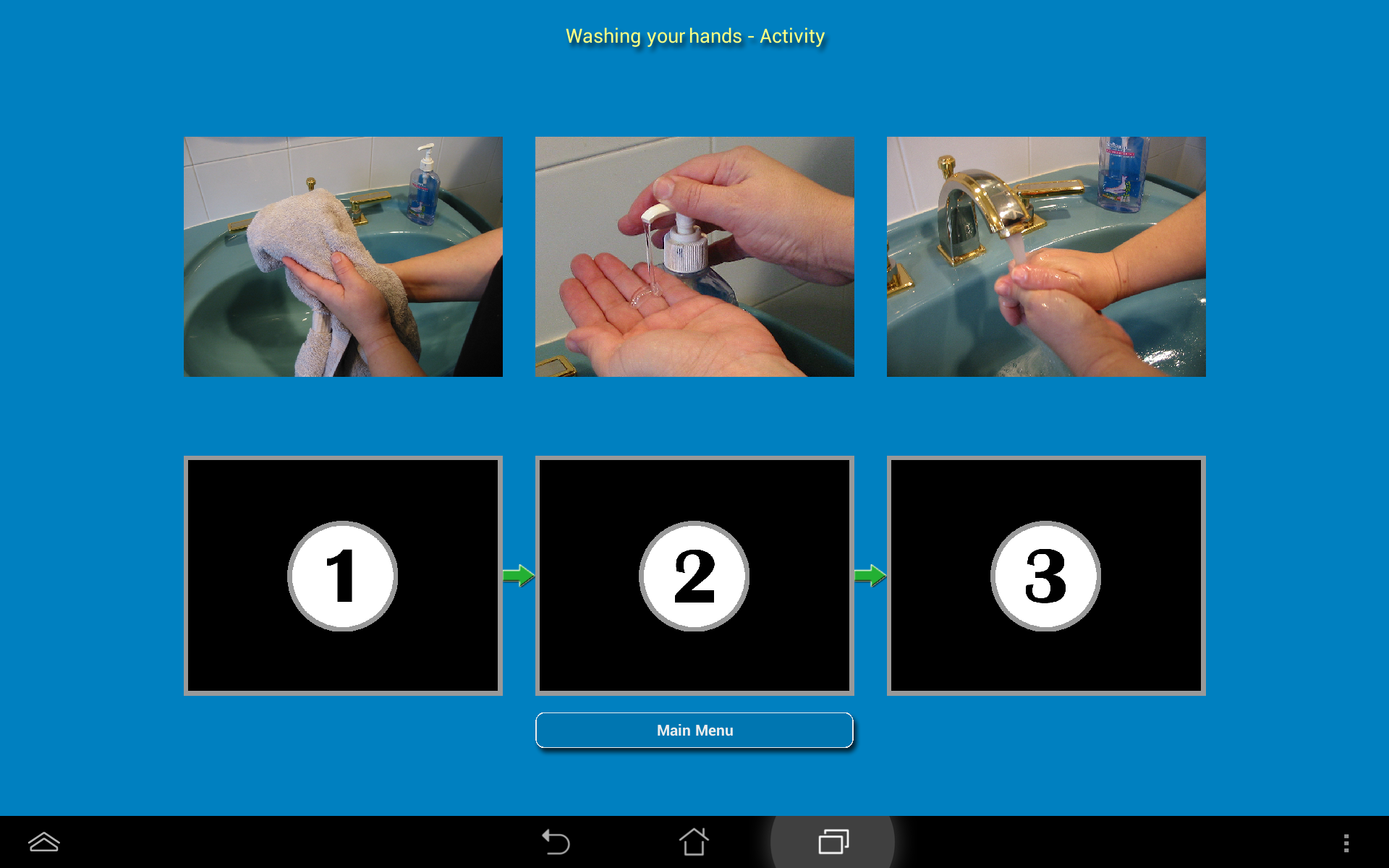 Washing your hands - Activity

1

2

3

Main Menu