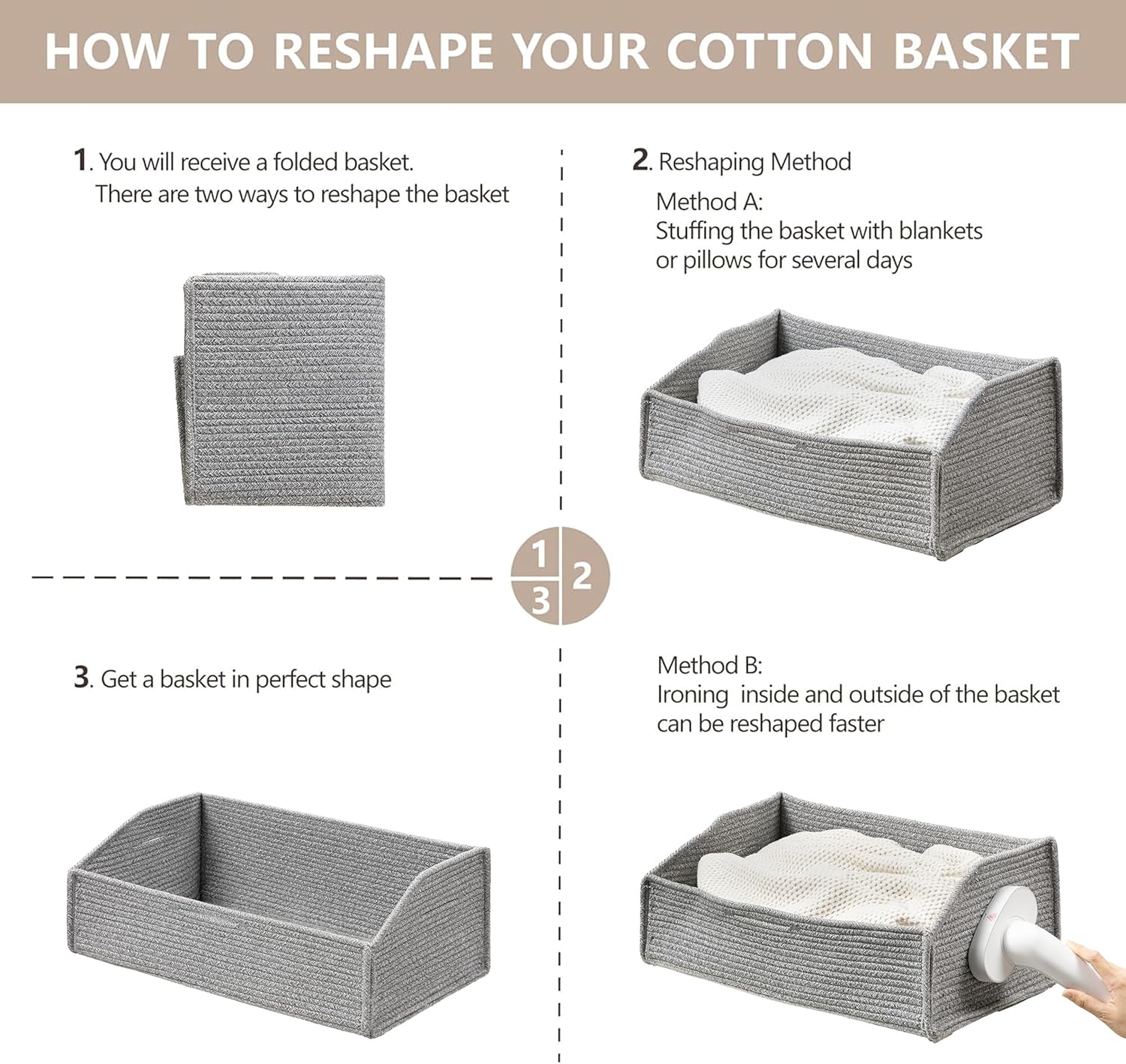 HOW TO RESHAPE YOUR COTTON BASKET

1. You will receive a folded basket. There are two ways to reshape the basket

2. Reshaping Method

Method A:
Stuffing the basket with blankets or pillows for several days

1
2
3

3. Get a basket in perfect shape

Method B:
Ironing inside and outside of the basket can be reshaped faster