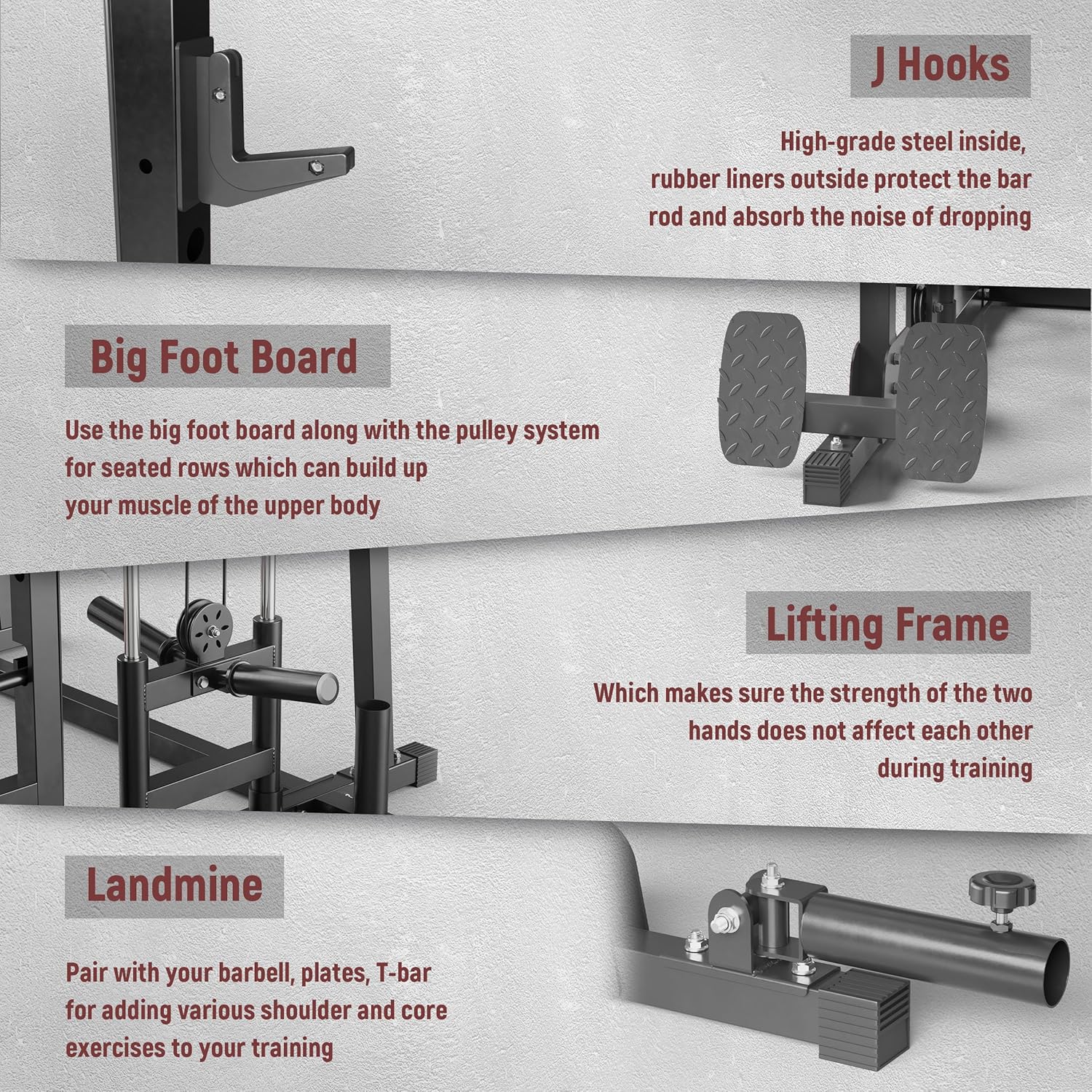 J Hooks

High-grade steel inside, rubber liners outside protect the bar rod and absorb the noise of dropping

Big Foot Board

Use the big foot board along with the pulley system for seated rows which can build up your muscle of the upper body

Lifting Frame

Which makes sure the strength of the two hands does not affect each other during training

Landmine

Pair with your barbell, plates, T-bar for adding various shoulder and core exercises to your training