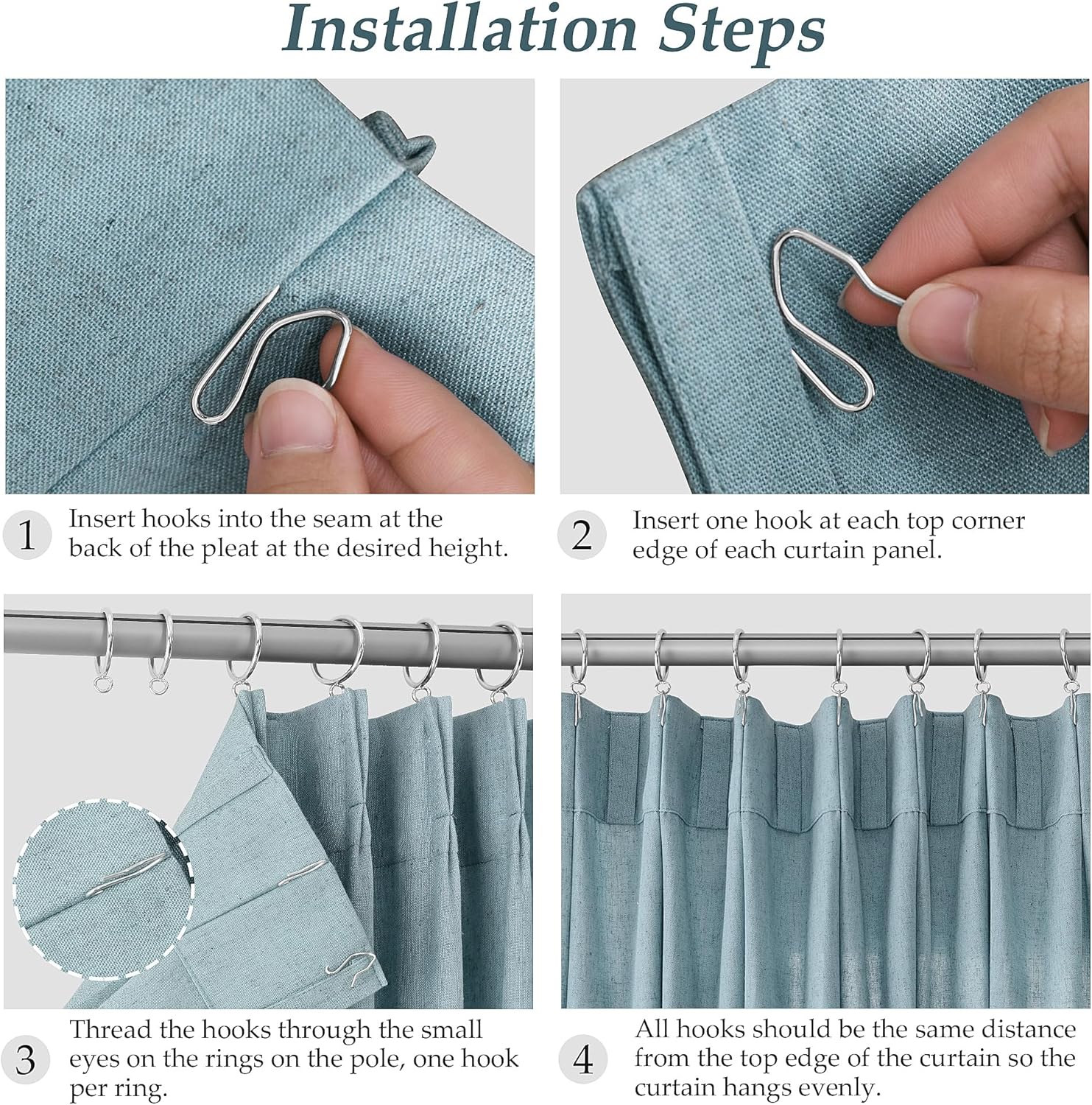 Installation Steps

1 Insert hooks into the seam at the back of the pleat at the desired height.

2 Insert one hook at each top corner edge of each curtain panel.

3 Thread the hooks through the small eyes on the rings on the pole, one hook per ring.

4 All hooks should be the same distance from the top edge of the curtain so the curtain hangs evenly.