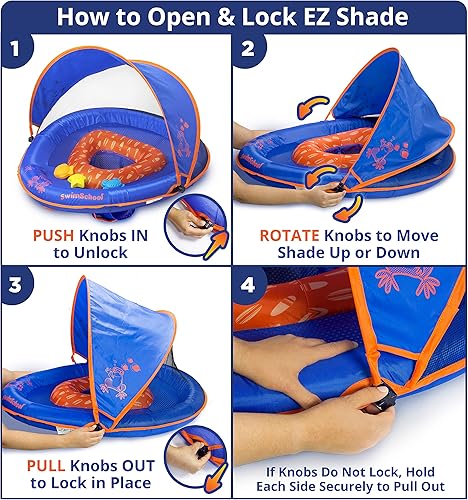 How to Open & Lock EZ Shade

1

SwimSchool

PUSH Knobs IN to Unlock

2

SwimSchool

ROTATE Knobs to Move Shade Up or Down

3

SwimSchool

PULL Knobs OUT to Lock in Place

4

If Knobs Do Not Lock, Hold Each Side Securely to Pull Out