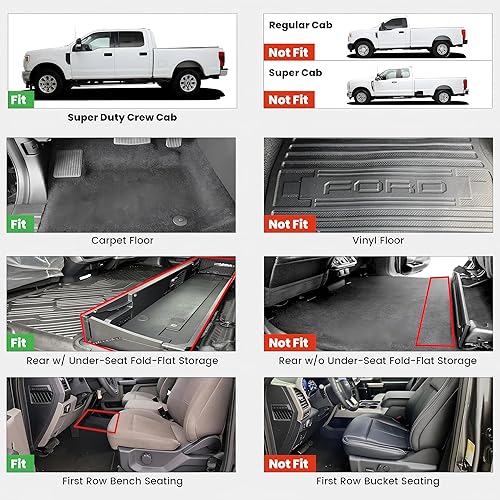 Fit

Super Duty Crew Cab

Regular Cab

Not Fit

Super Cab

Not Fit

Fit

Carpet Floor

FORD

Not Fit

Vinyl Floor

Fit

Rear w/ Under-Seat Fold-Flat Storage

Not Fit

Rear w/o Under-Seat Fold-Flat Storage

Fit

First Row Bench Seating

Not Fit

First Row Bucket Seating