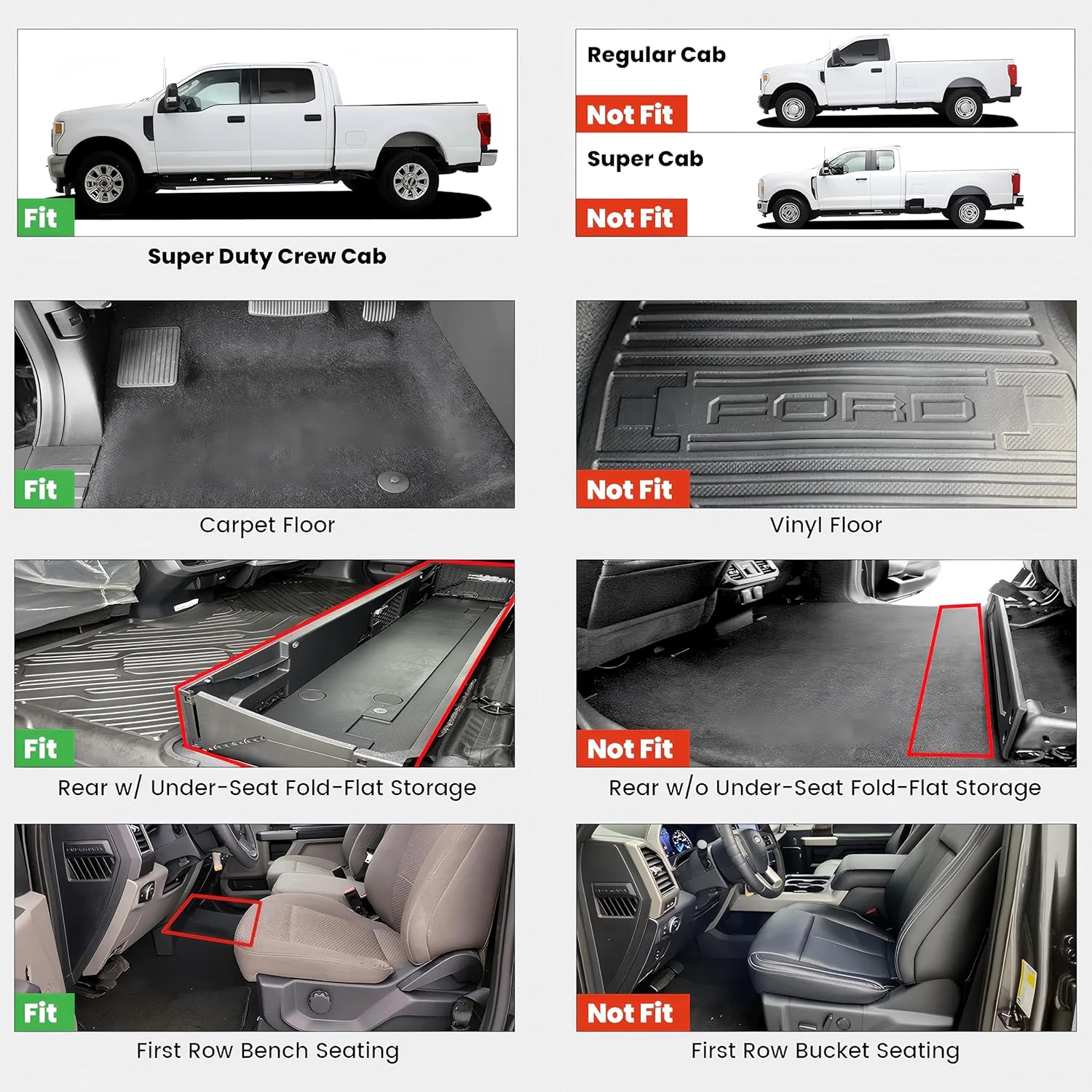 Fit

Super Duty Crew Cab

Regular Cab

Not Fit

Super Cab

Not Fit

Fit

Carpet Floor

FORD

Not Fit

Vinyl Floor

Fit

Rear w/ Under-Seat Fold-Flat Storage

Not Fit

Rear w/o Under-Seat Fold-Flat Storage

Fit

First Row Bench Seating

Not Fit

First Row Bucket Seating