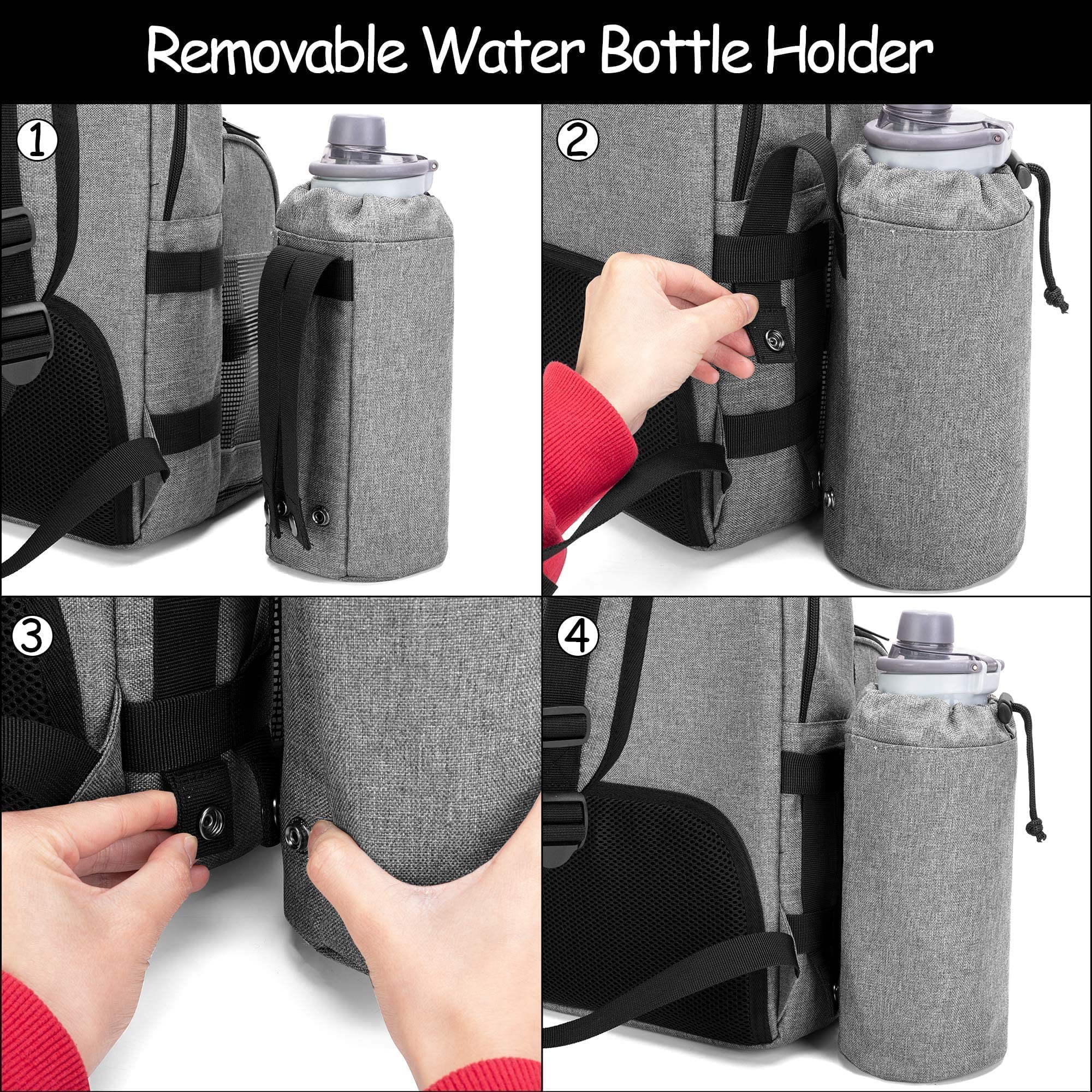 Removable Water Bottle Holder

①

②

③

④