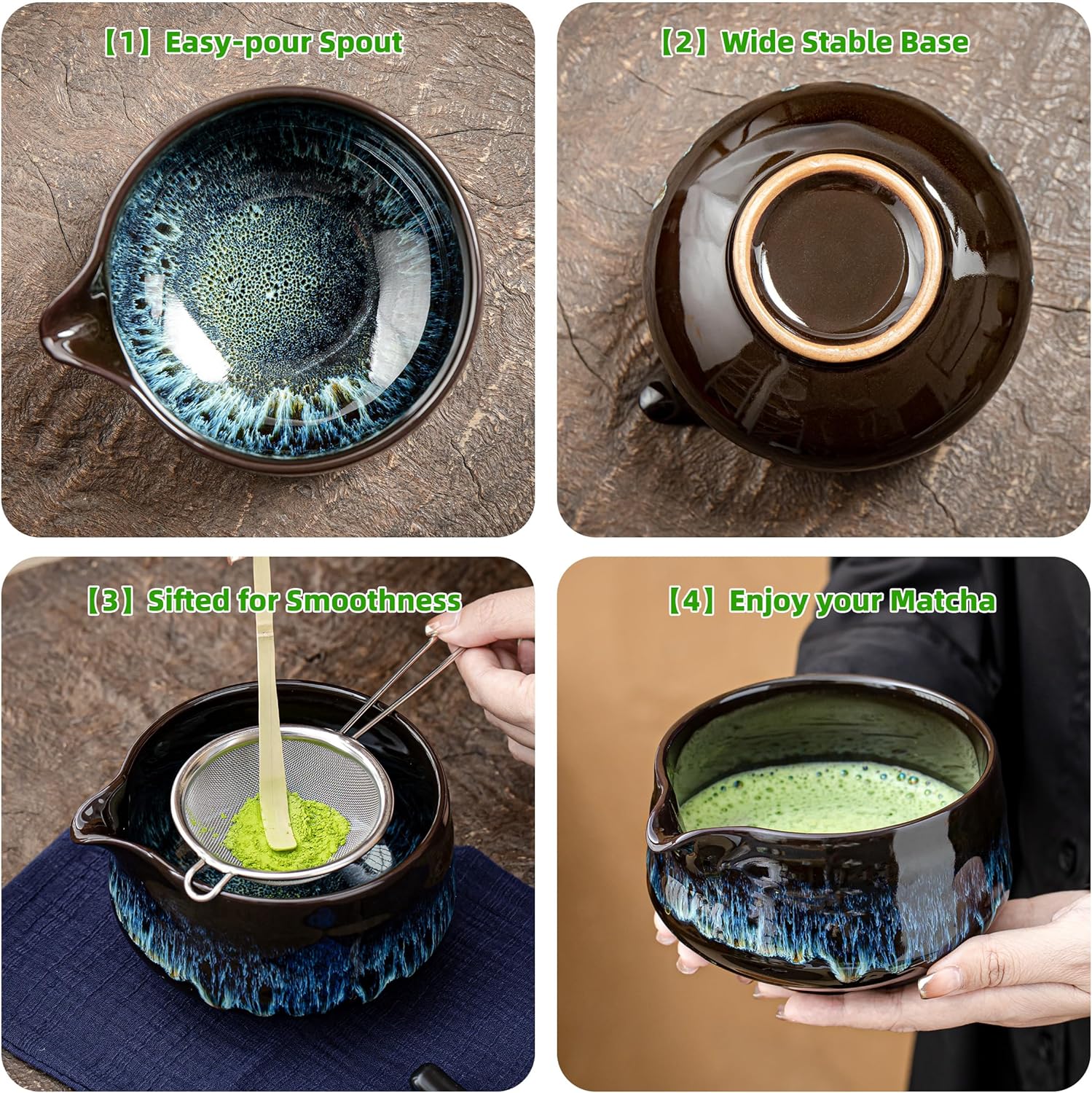 【1】Easy-pour Spout

【2】Wide Stable Base

【3】Sifted for Smoothness

【4】Enjoy your Matcha