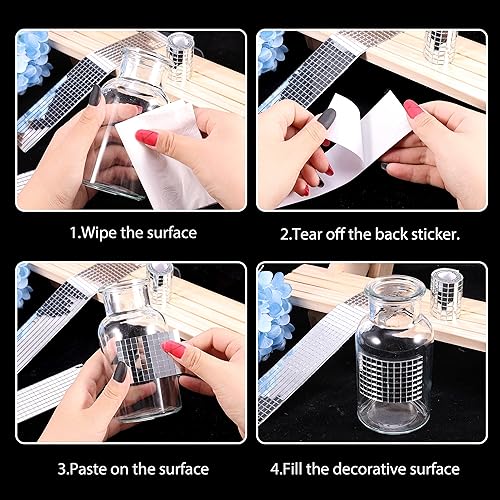 1.Wipe the surface

2.Tear off the back sticker.

3.Paste on the surface

4.Fill the decorative surface