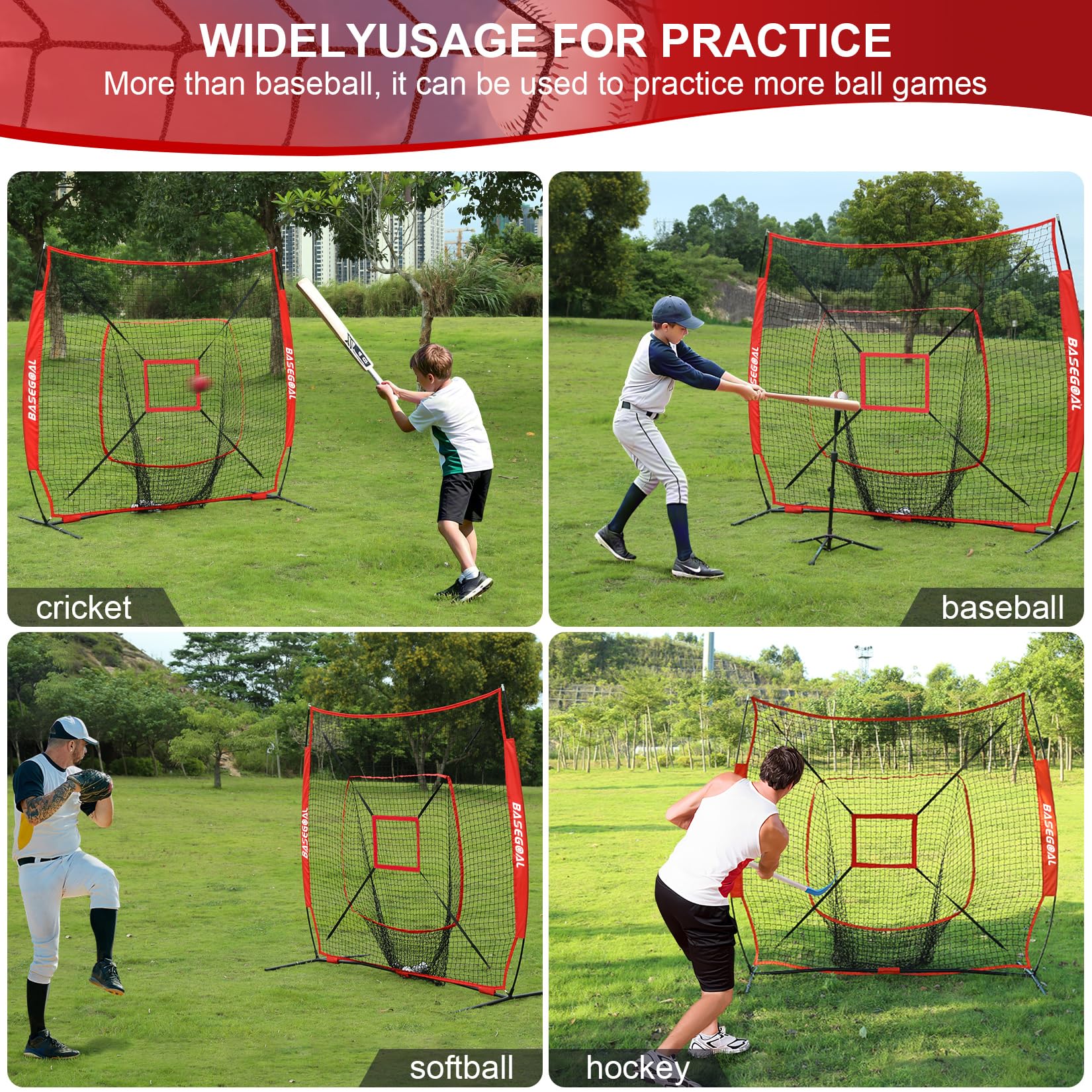 WIDELYUSAGE FOR PRACTICE
More than baseball, it can be used to practice more ball games

BASEGOAL
BASEGOAL
cricket

BASEGOAL
BASEGOAL
baseball

BASEGOAL
BASEGOAL
softball

BASEGOAL
hockey