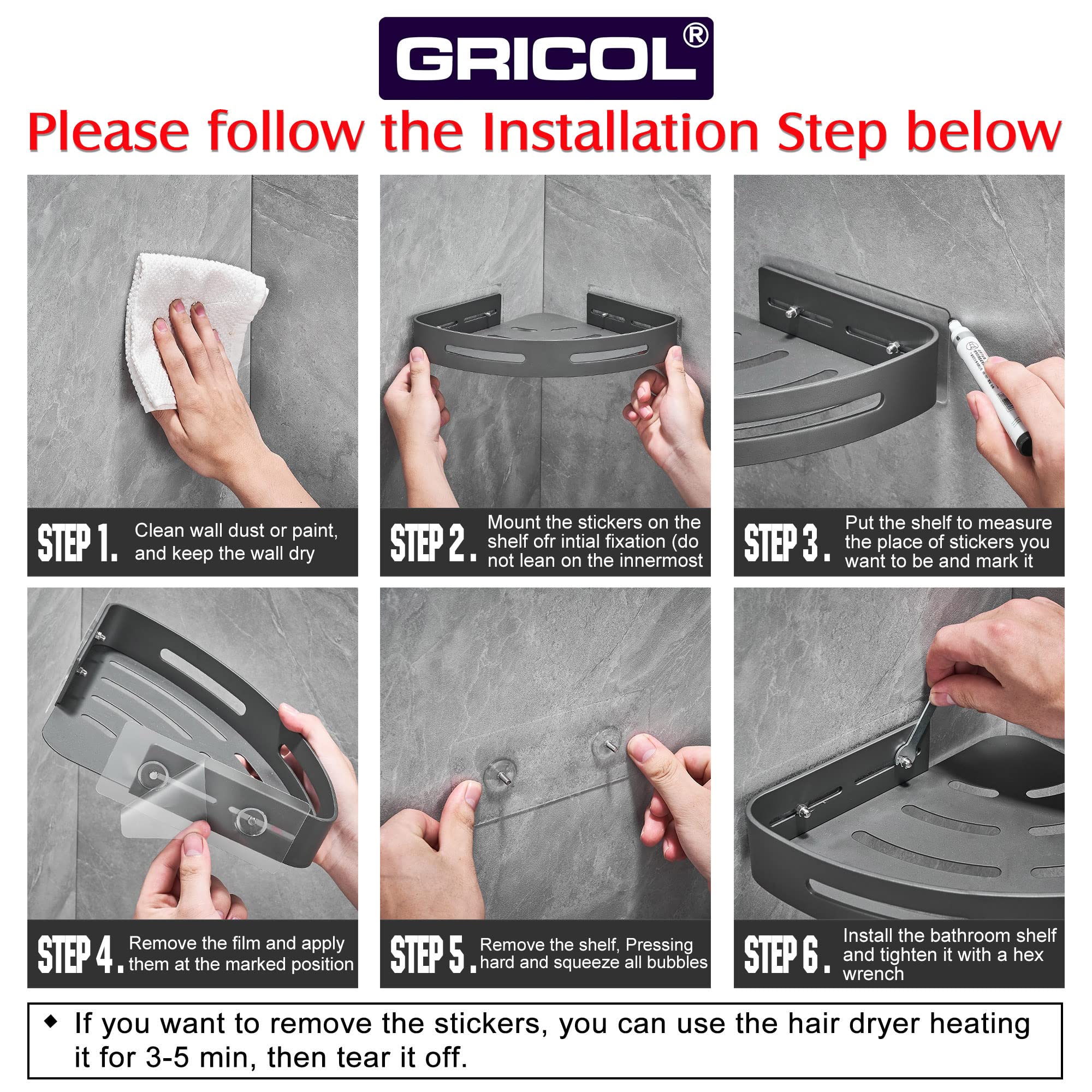 GRICOL®

Please follow the Installation Step below

STEP 1. Clean wall dust or paint, and keep the wall dry

STEP 2. Mount the stickers on the shelf ofr intial fixation (do not lean on the innermost

STEP 3. Put the shelf to measure the place of stickers you want to be and mark it

STEP 4. Remove the film and apply them at the marked position

STEP 5. Remove the shelf, Pressing hard and squeeze all bubbles

STEP 6. Install the bathroom shelf and tighten it with a hex wrench

◆ If you want to remove the stickers, you can use the hair dryer heating it for 3-5 min, then tear it off.