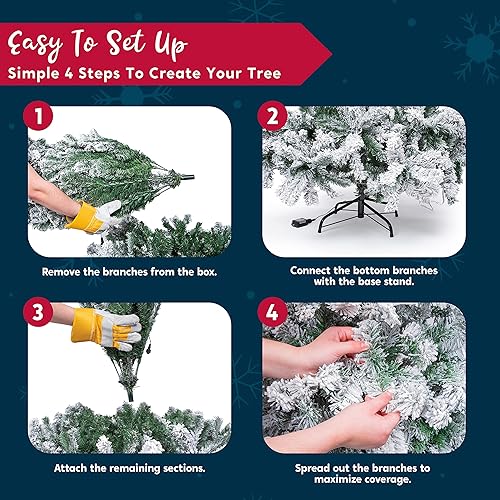 Easy To Set Up
Simple 4 Steps To Create Your Tree

1
Remove the branches from the box.

2
Connect the bottom branches with the base stand.

3
Attach the remaining sections.

4
Spread out the branches to maximize coverage.