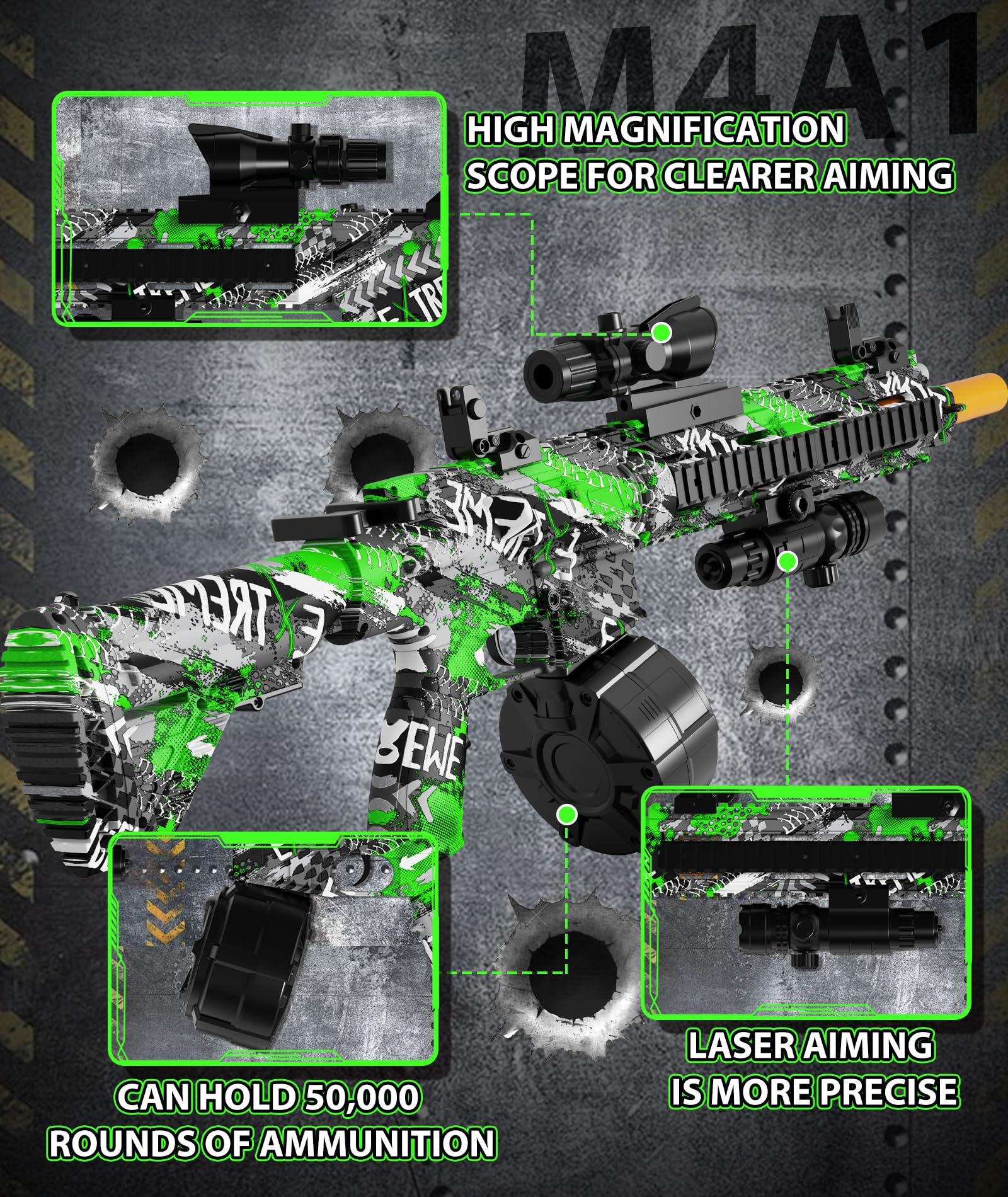 M4A1

HIGH MAGNIFICATION SCOPE FOR CLEARER AIMING

CAN HOLD 50,000 ROUNDS OF AMMUNITION

LASER AIMING IS MORE PRECISE