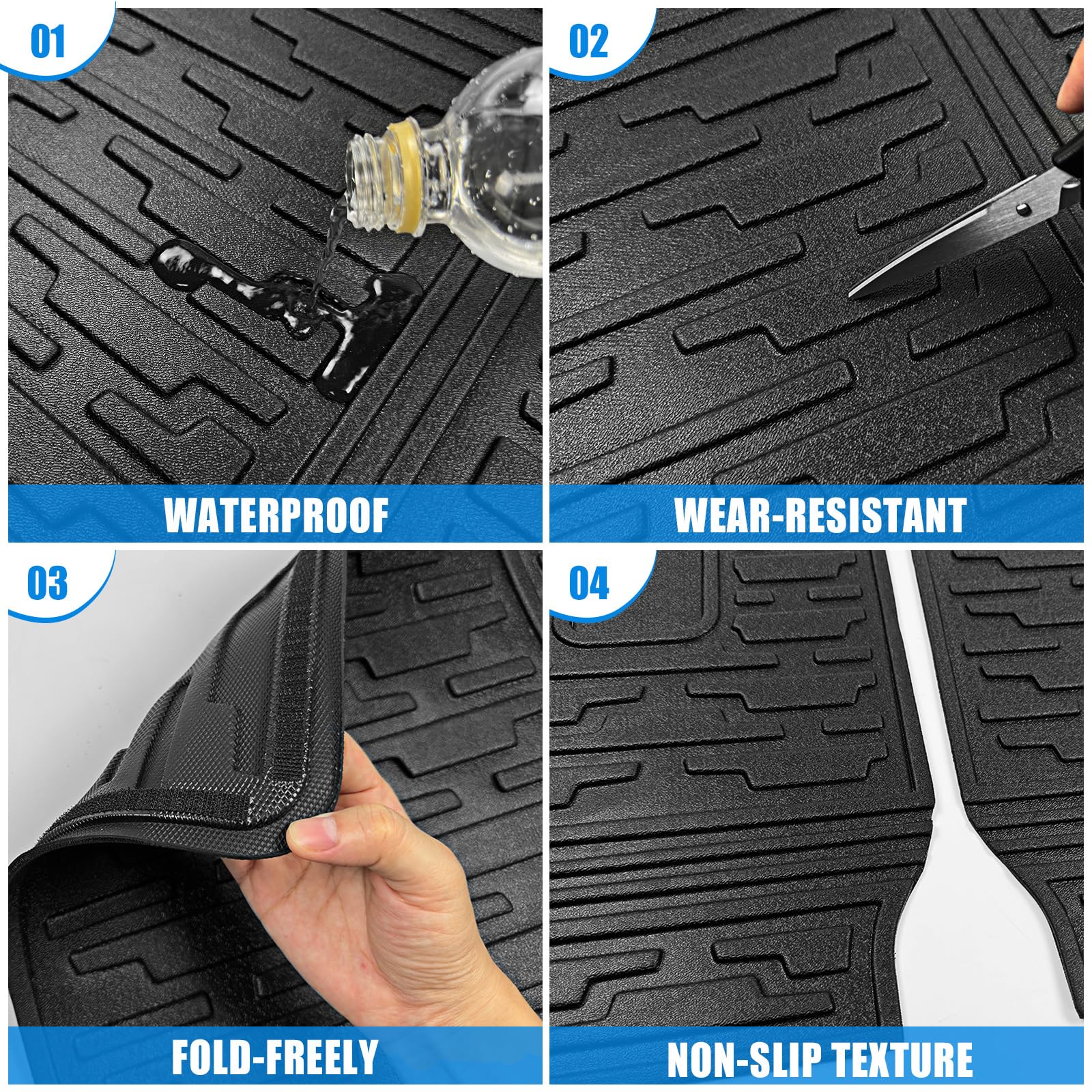 01

WATERPROOF

02

WEAR-RESISTANT

03

FOLD-FREELY

04

NON-SLIP TEXTURE