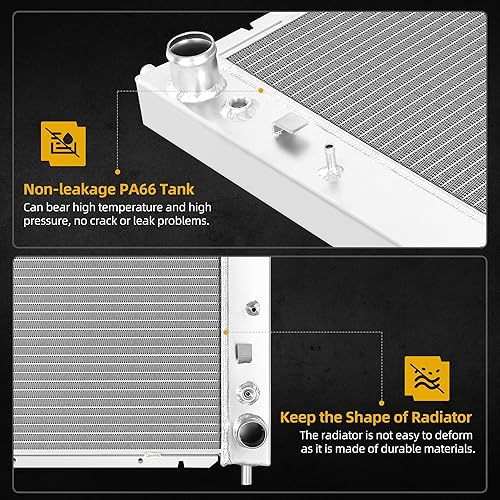 Non-leakage PA66 Tank
Can bear high temperature and high pressure, no crack or leak problems.

Keep the Shape of Radiator
The radiator is not easy to deform as it is made of durable materials.