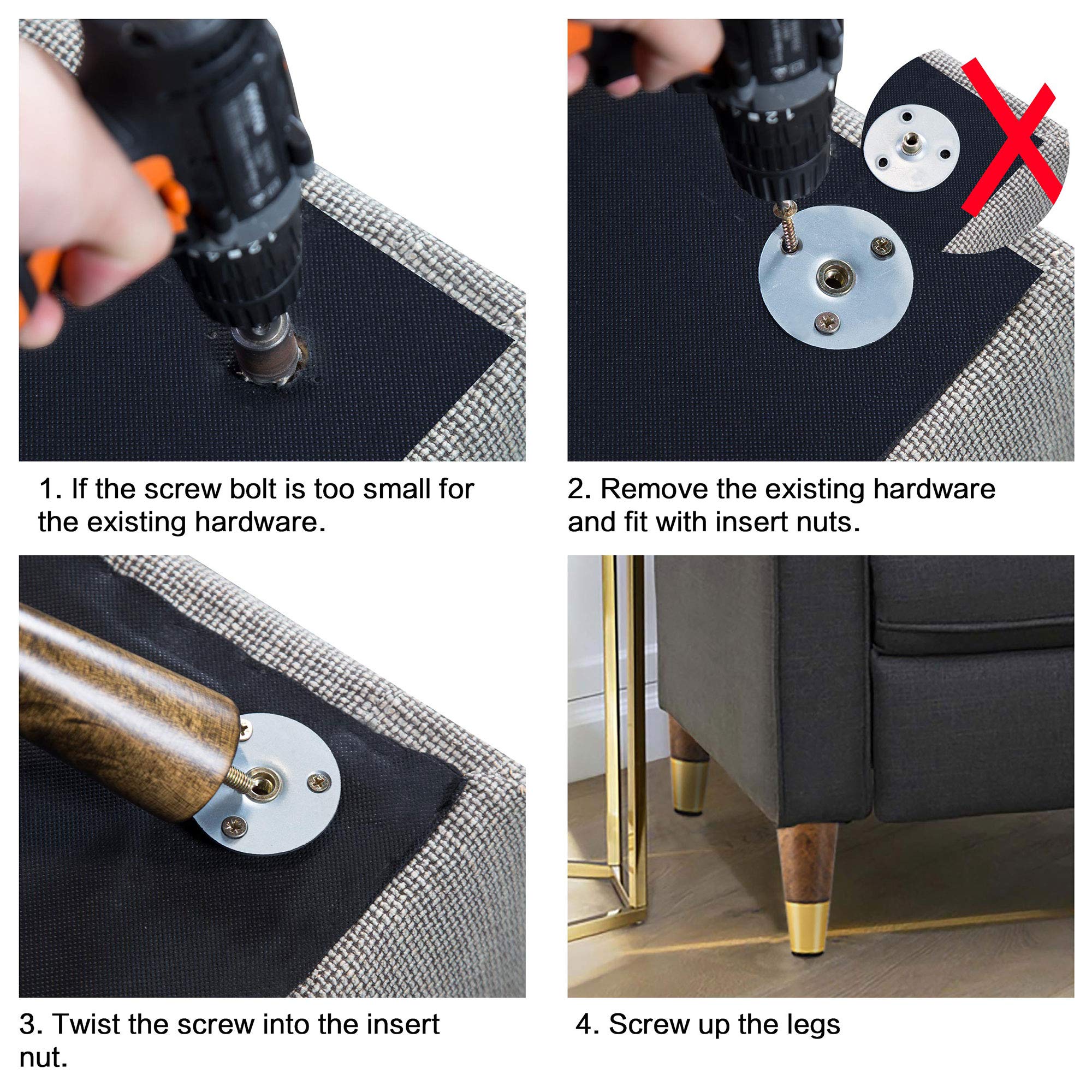 1. If the screw bolt is too small for the existing hardware.

2. Remove the existing hardware and fit with insert nuts.

3. Twist the screw into the insert nut.

4. Screw up the legs