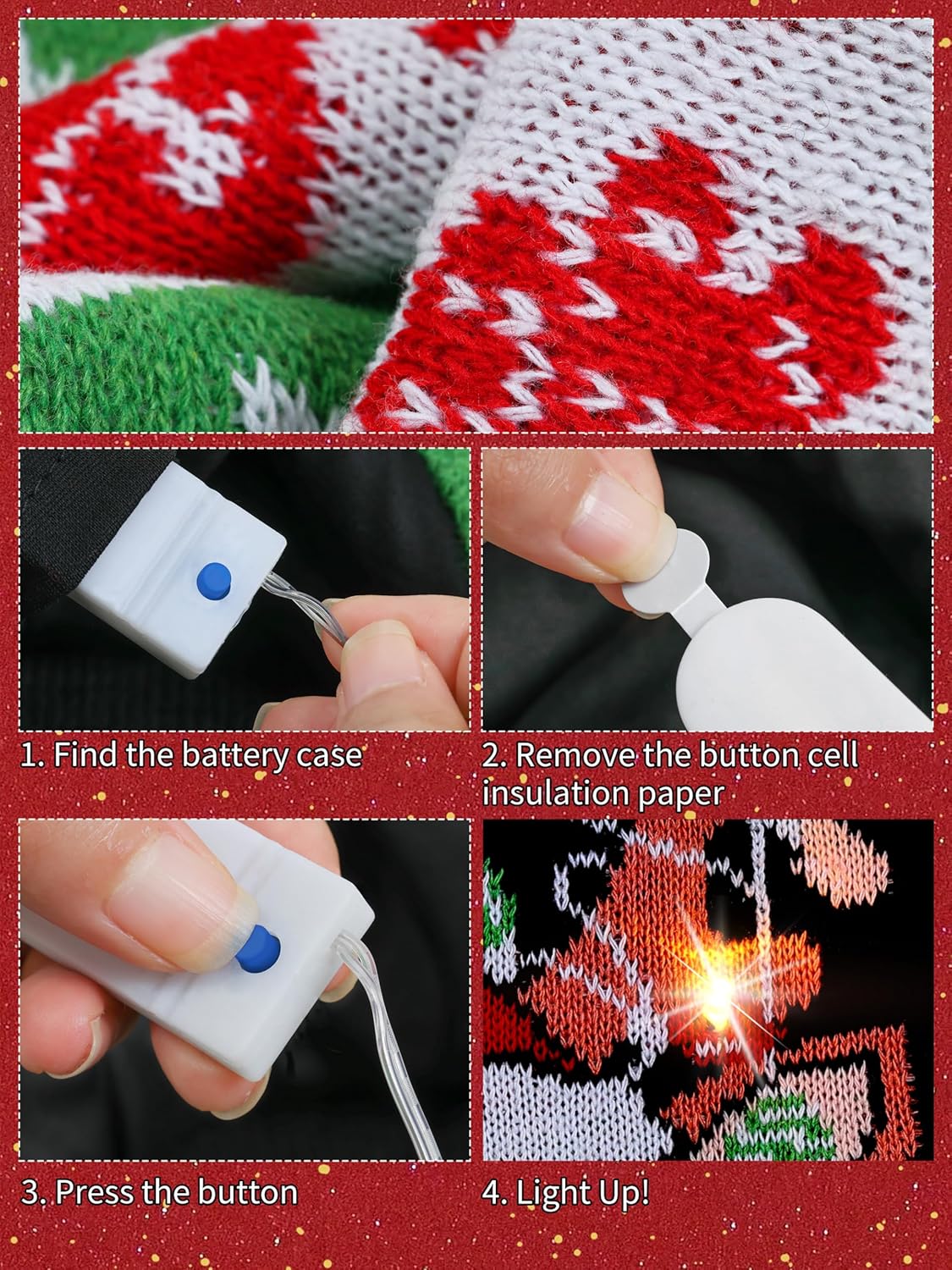 1. Find the battery case

2. Remove the button cell insulation paper

3. Press the button

4. Light Up!