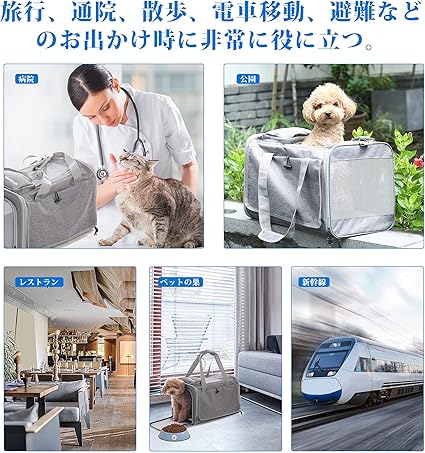 旅行、通院、散歩、電車移動、避難などのお出かけ時に非常に役に立つ。

病院

公園

レストラン

ペットの巣

新幹線