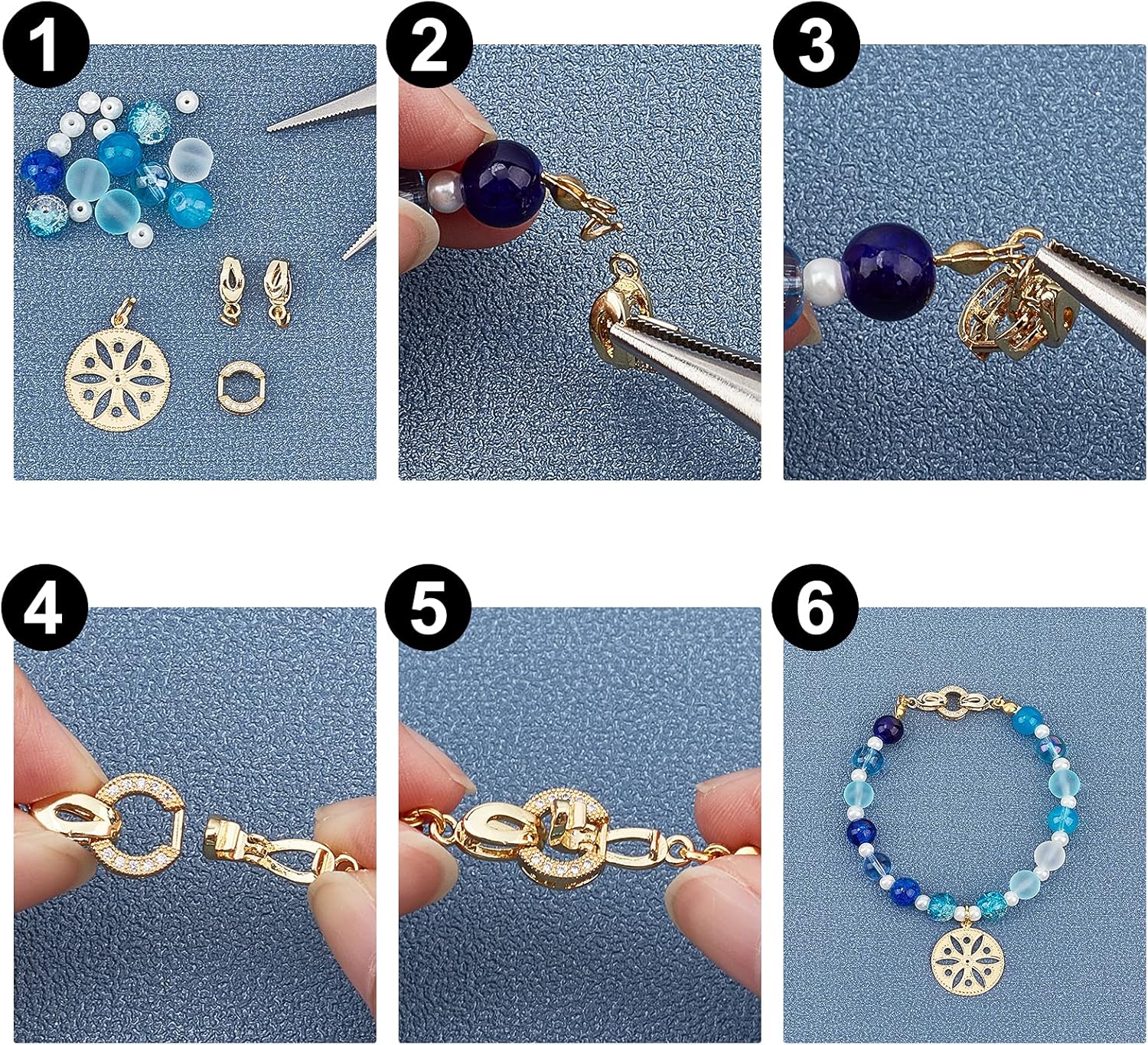 1

2

3

4

5

6