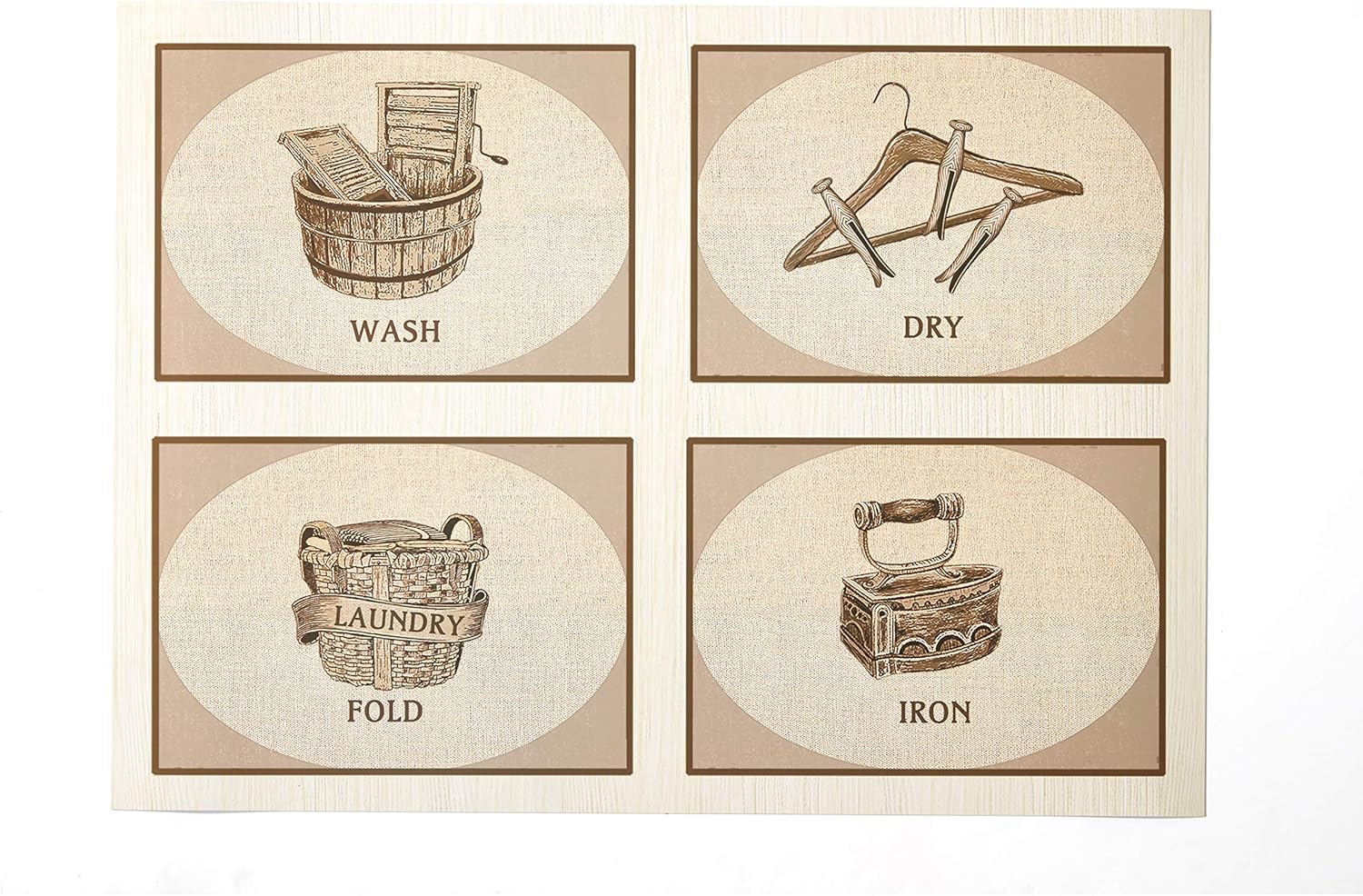 WASH

DRY

LAUNDRY

FOLD

IRON