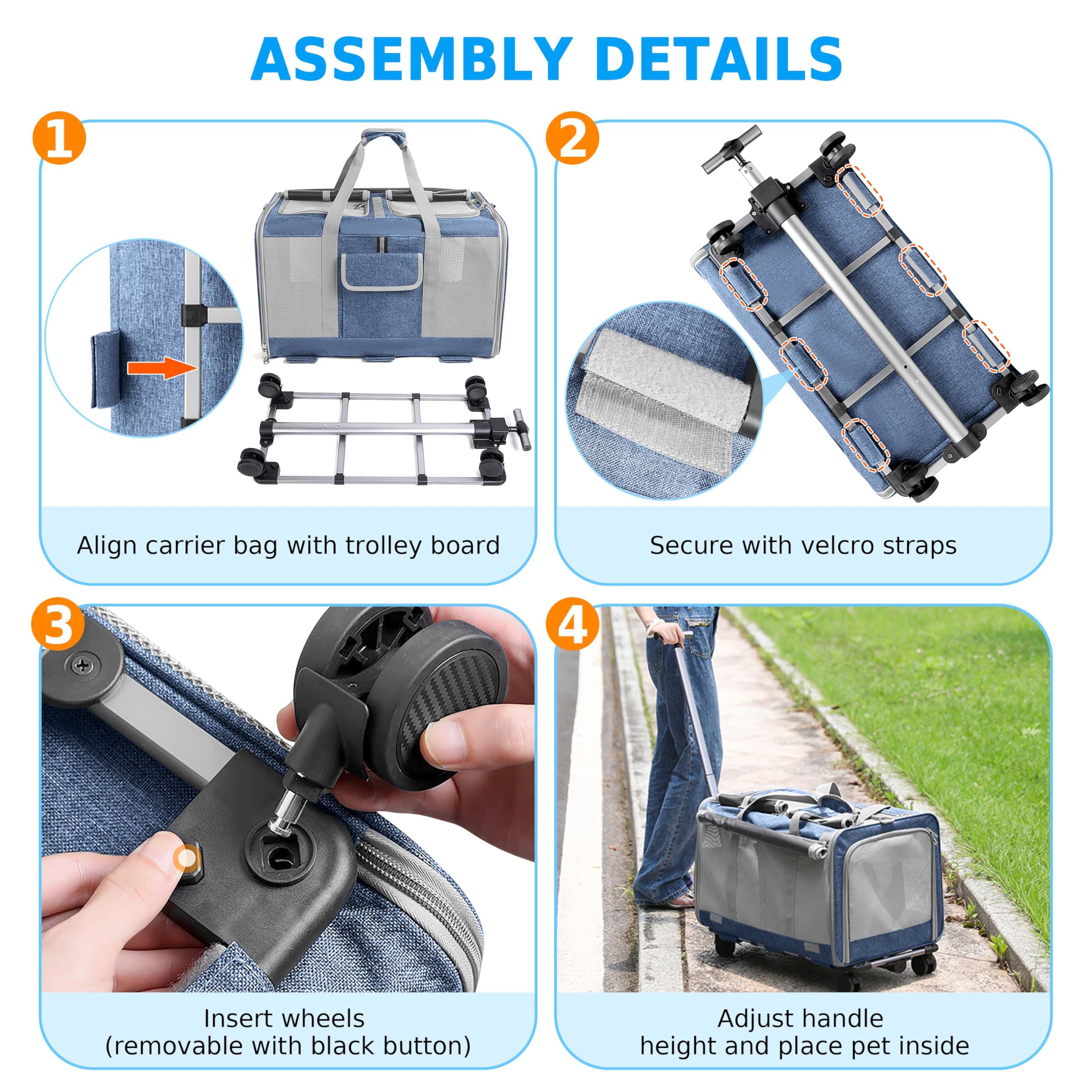 ASSEMBLY DETAILS

1

Align carrier bag with trolley board

2

Secure with velcro straps

3

Insert wheels
(removable with black button)

4

Adjust handle
height and place pet inside