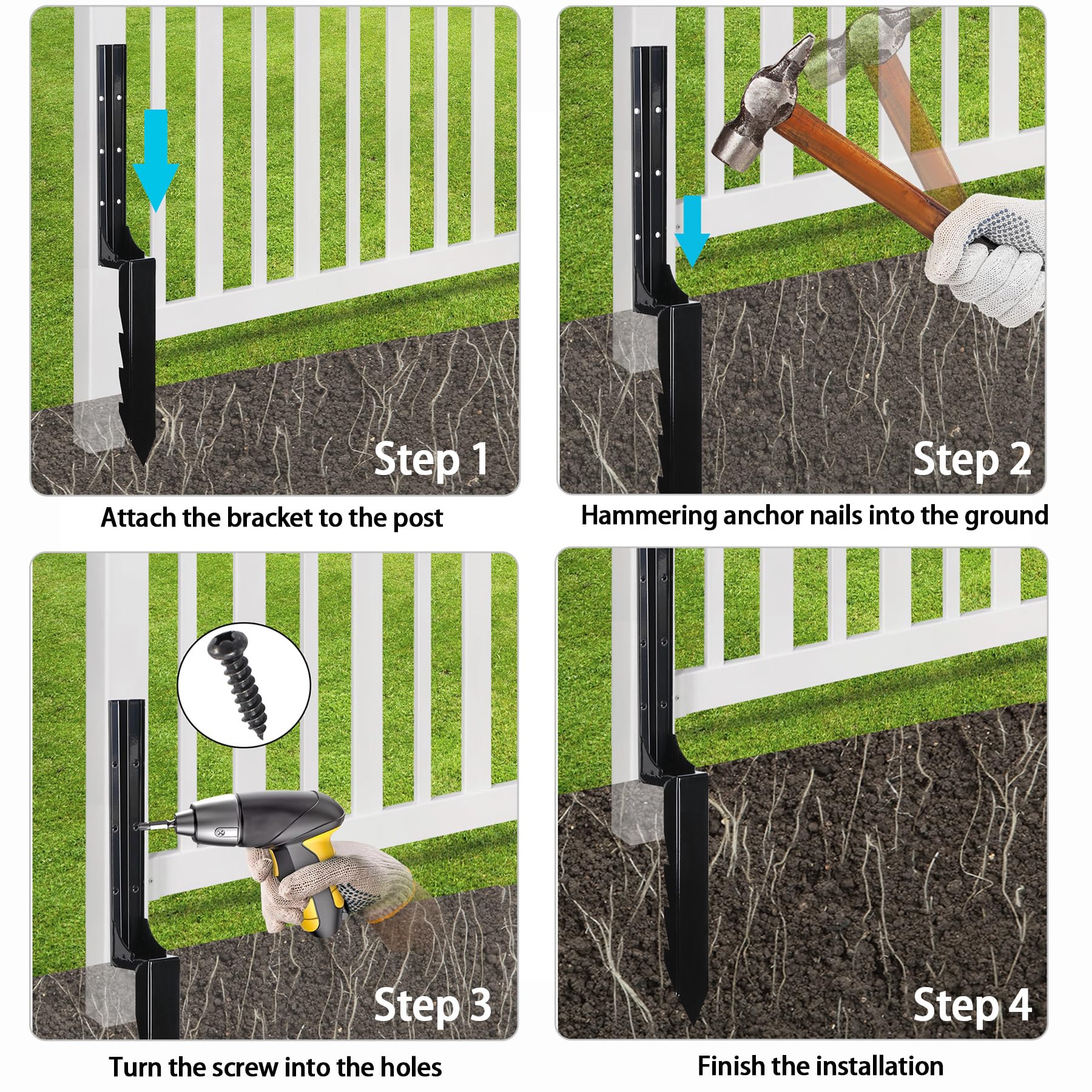 Step 1

Attach the bracket to the post

Step 2

Hammering anchor nails into the ground

Step 3

Turn the screw into the holes

Step 4

Finish the installation