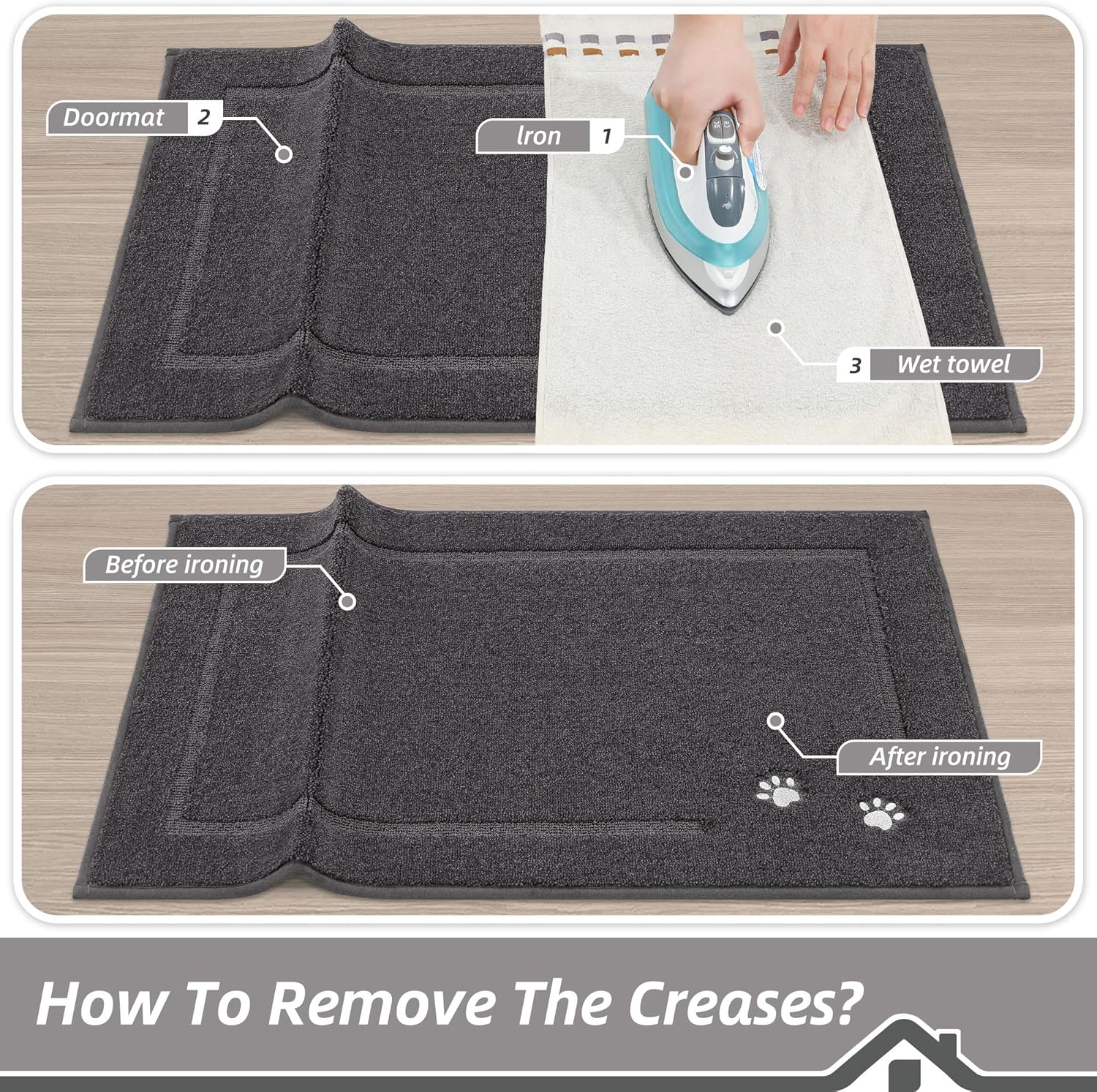 Doormat 2

Iron 1

3 Wet towel

Before ironing

After ironing

How To Remove The Creases?