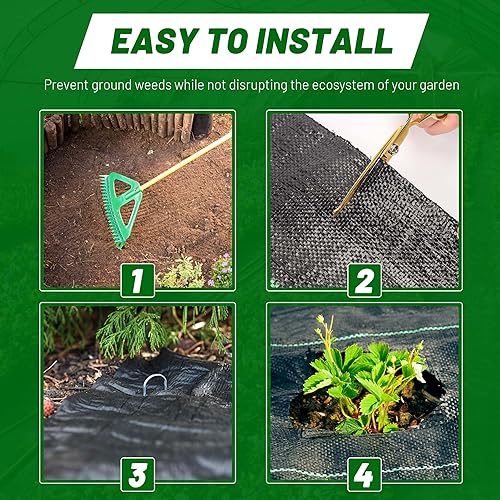 EASY TO INSTALL

Prevent ground weeds while not disrupting the ecosystem of your garden

1

2

3

4