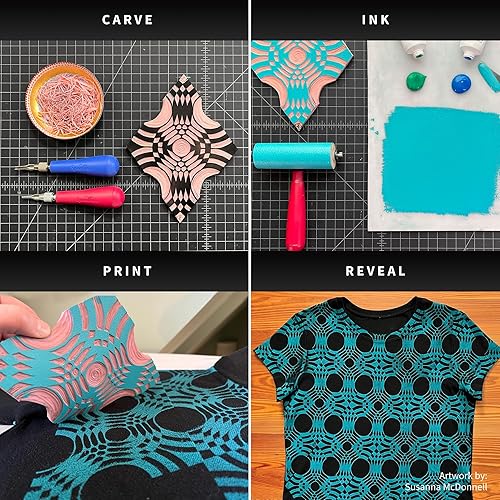 CARVE

INK

PRINT

REVEAL

Artwork by:
Susanna McDonnell