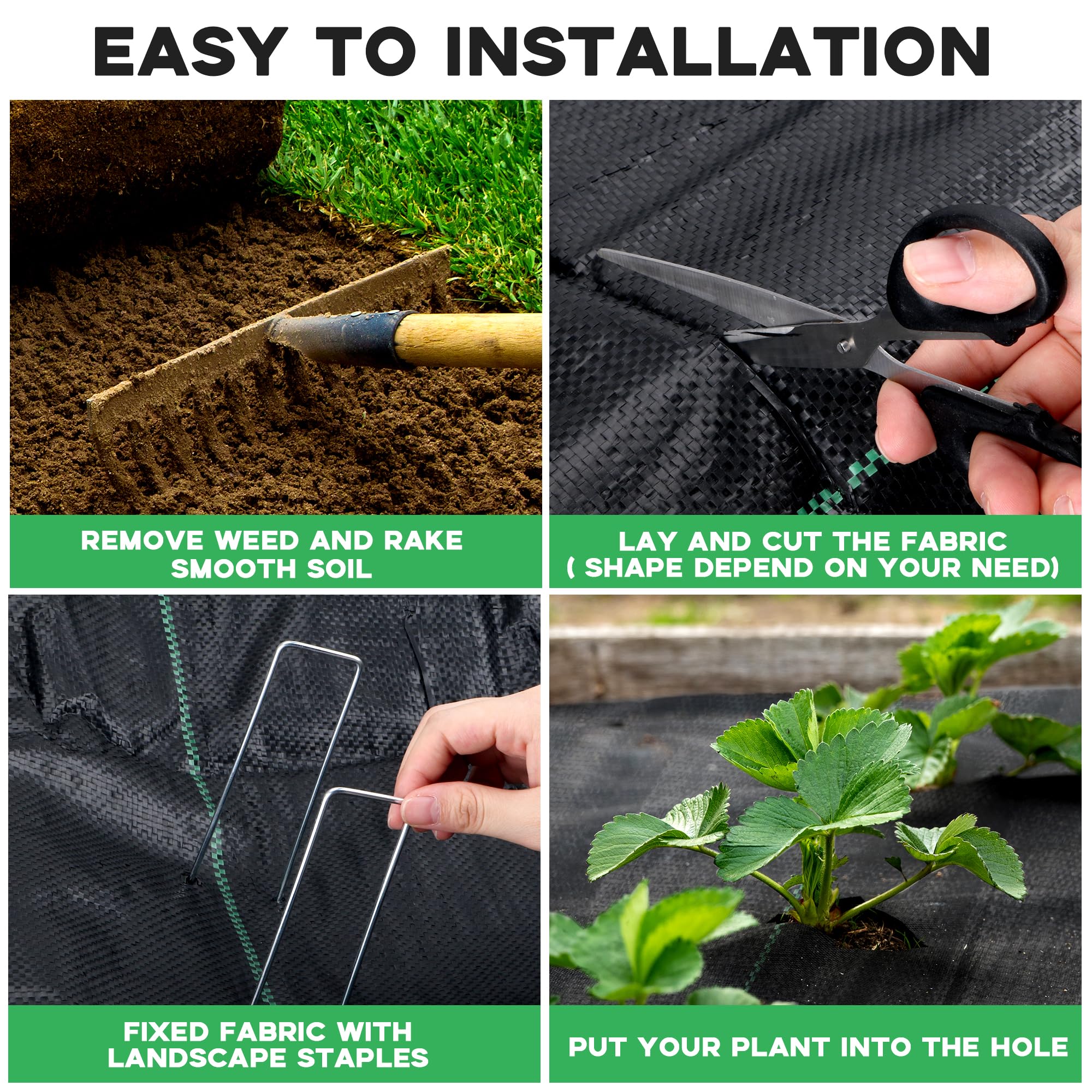 EASY TO INSTALLATION

REMOVE WEED AND RAKE SMOOTH SOIL

LAY AND CUT THE FABRIC ( SHAPE DEPEND ON YOUR NEED)

FIXED FABRIC WITH LANDSCAPE STAPLES

PUT YOUR PLANT INTO THE HOLE