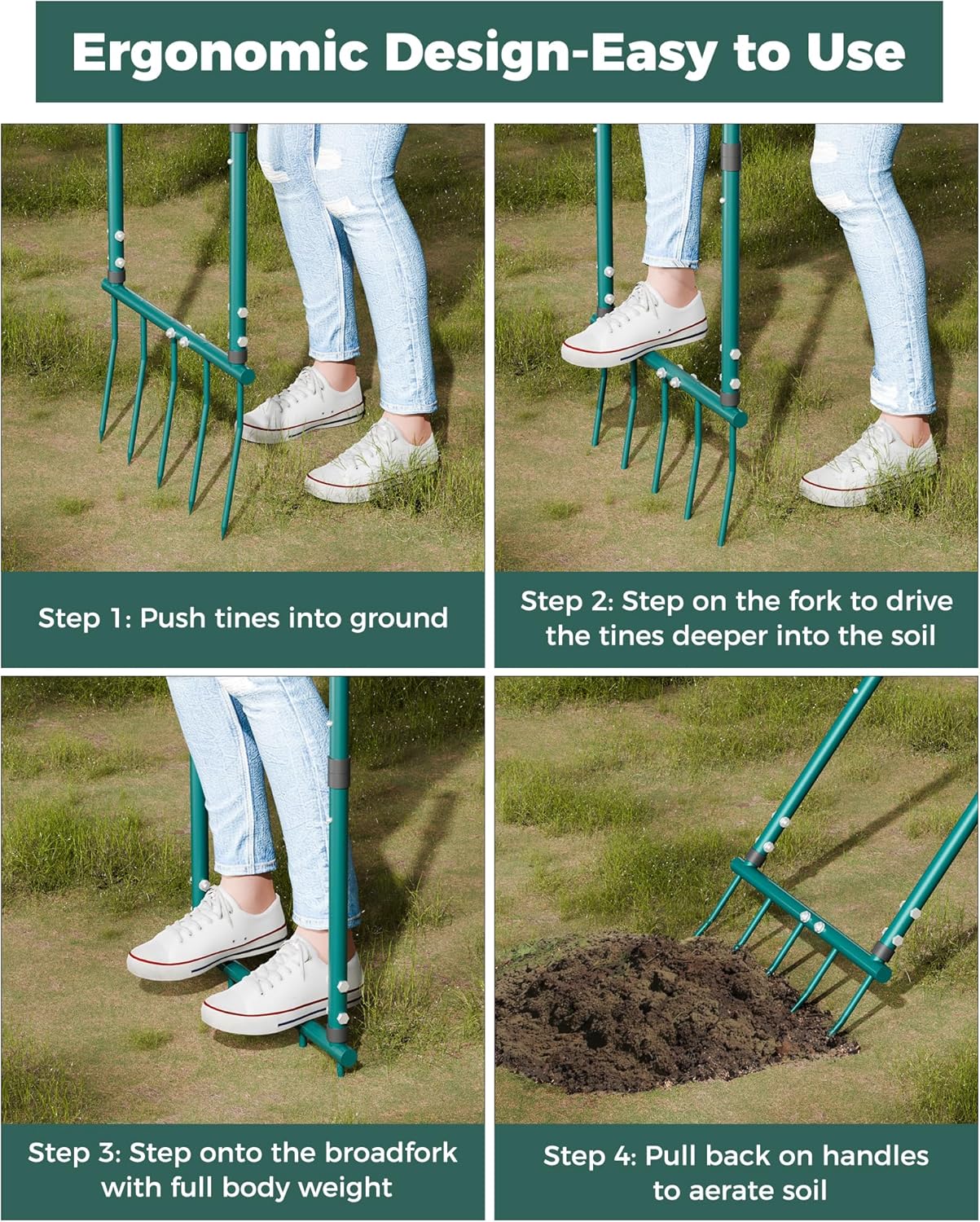 Ergonomic Design-Easy to Use

Step 1: Push tines into ground

Step 2: Step on the fork to drive the tines deeper into the soil

Step 3: Step onto the broadfork with full body weight

Step 4: Pull back on handles to aerate soil