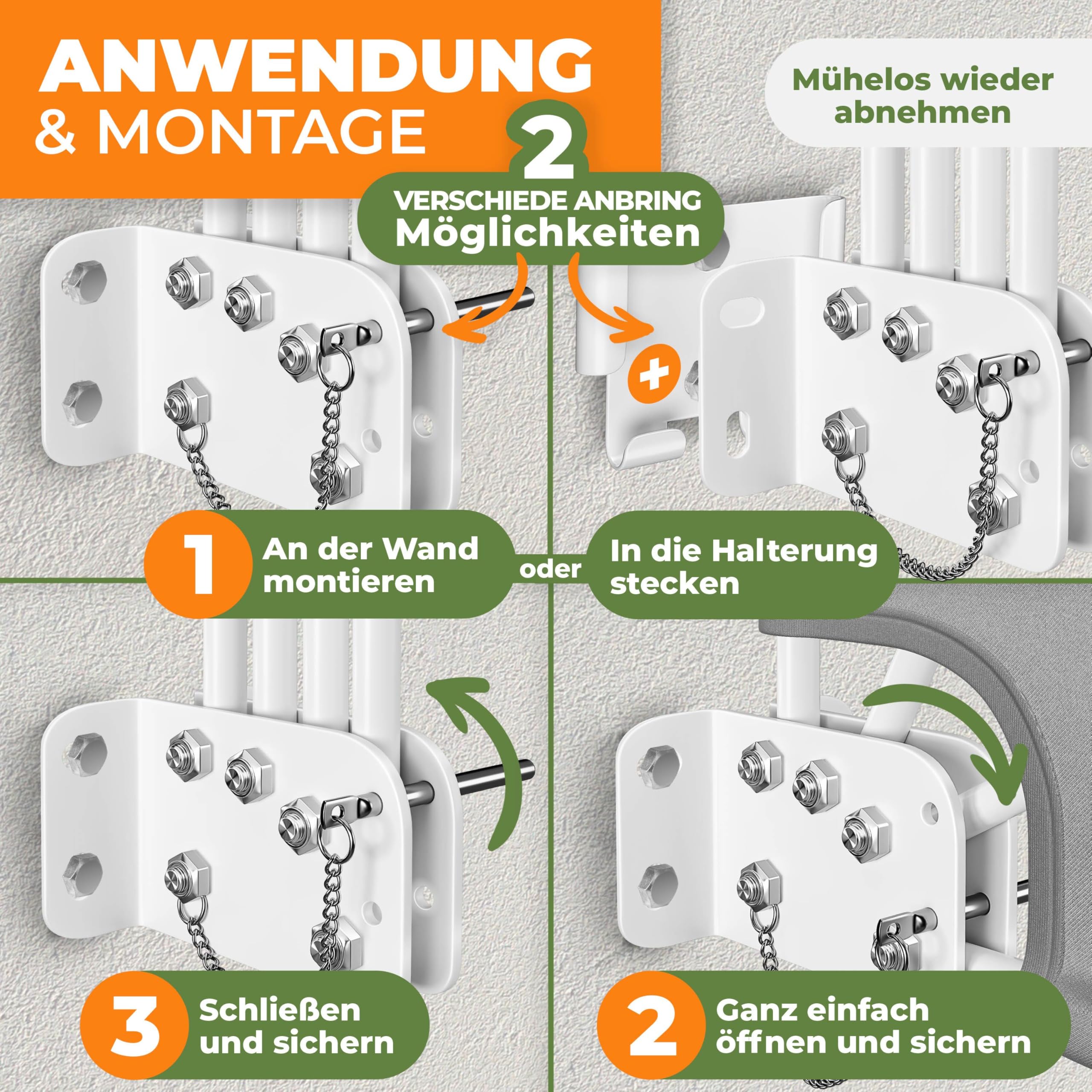 ANWENDUNG
& MONTAGE

Mühelos wieder abnehmen

2
VERSCHIEDE ANBRING
Möglichkeiten

+

1 An der Wand montieren

oder

In die Halterung stecken

3 Schließen und sichern

2 Ganz einfach öffnen und sichern