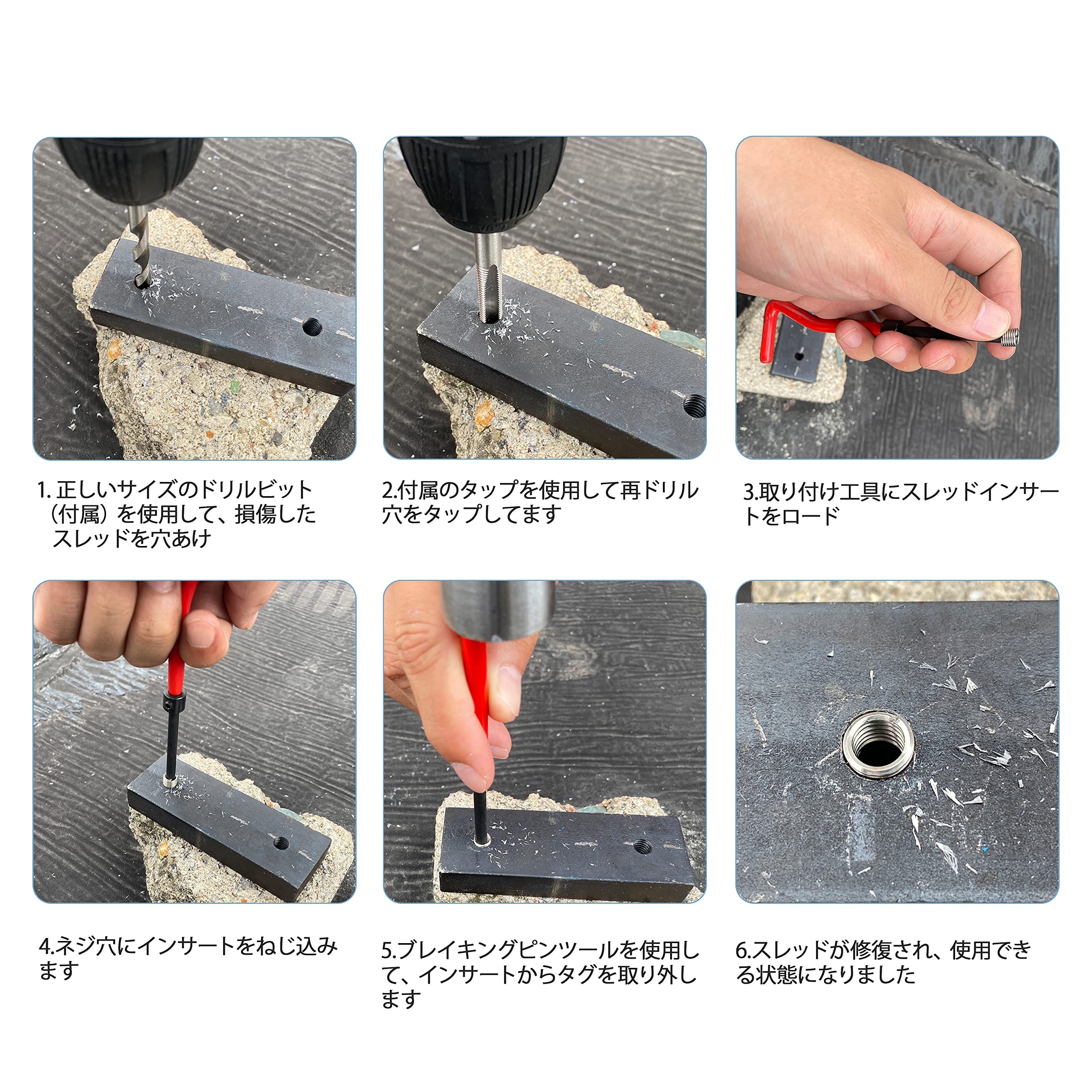 1. 正しいサイズのドリルビット（付属）を使用して、損傷したスレッドを穴あけ

2.付属のタップを使用して再ドリル穴をタップしてます

3.取り付け工具にスレッドインサートをロード

4.ネジ穴にインサートをねじ込みます

5.ブレイキングピンツールを使用して、インサートからタグを取り外します

6.スレッドが修復され、使用できる状態になりました