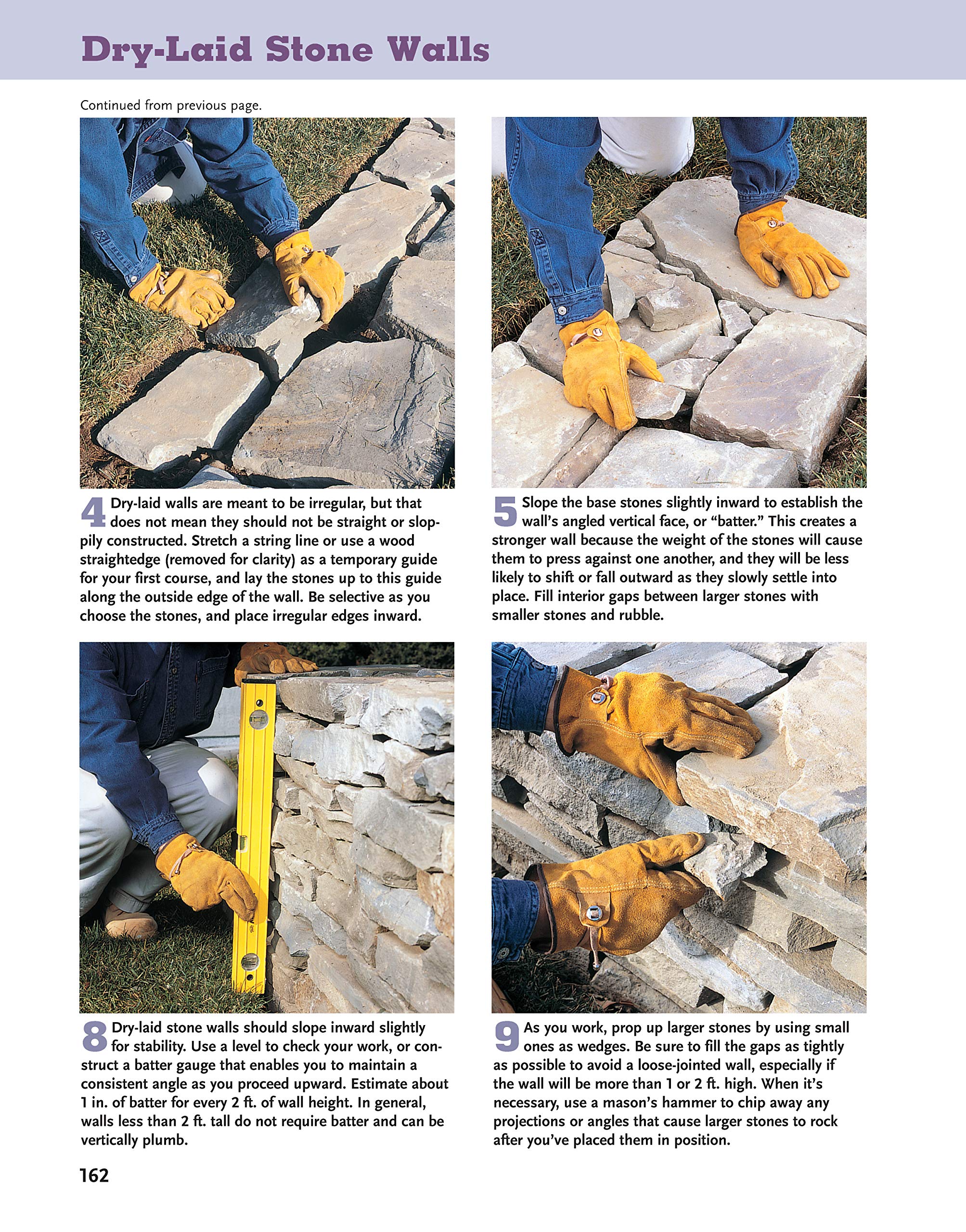 Dry-Laid Stone Walls

Continued from previous page.

4 Dry-laid walls are meant to be irregular, but that does not mean they should not be straight or sloppily constructed. Stretch a string line or use a wood straightedge (removed for clarity) as a temporary guide for your first course, and lay the stones up to this guide along the outside edge of the wall. Be selective as you choose the stones, and place irregular edges inward.

5 Slope the base stones slightly inward to establish the wall's angled vertical face, or "batter." This creates a stronger wall because the weight of the stones will cause them to press against one another, and they will be less likely to shift or fall outward as they slowly settle into place. Fill interior gaps between larger stones with smaller stones and rubble.

8 Dry-laid stone walls should slope inward slightly for stability. Use a level to check your work, or construct a batter gauge that enables you to maintain a consistent angle as you proceed upward. Estimate about 1 in. of batter for every 2 ft. of wall height. In general, walls less than 2 ft. tall do not require batter and can be vertically plumb.

9 As you work, prop up larger stones by using small ones as wedges. Be sure to fill the gaps as tightly as possible to avoid a loose-jointed wall, especially if the wall will be more than 1 or 2 ft. high. When it's necessary, use a mason's hammer to chip away any projections or angles that cause larger stones to rock after you've placed them in position.

162