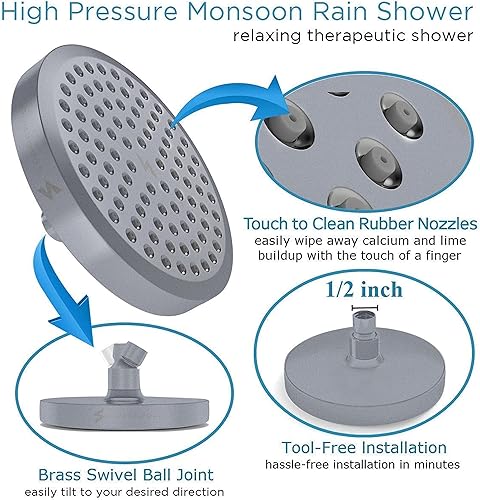 High Pressure Monsoon Rain Shower
relaxing therapeutic shower

Touch to Clean Rubber Nozzles
easily wipe away calcium and lime buildup with the touch of a finger

1/2 inch

Tool-Free Installation
hassle-free installation in minutes

Brass Swivel Ball Joint
easily tilt to your desired direction