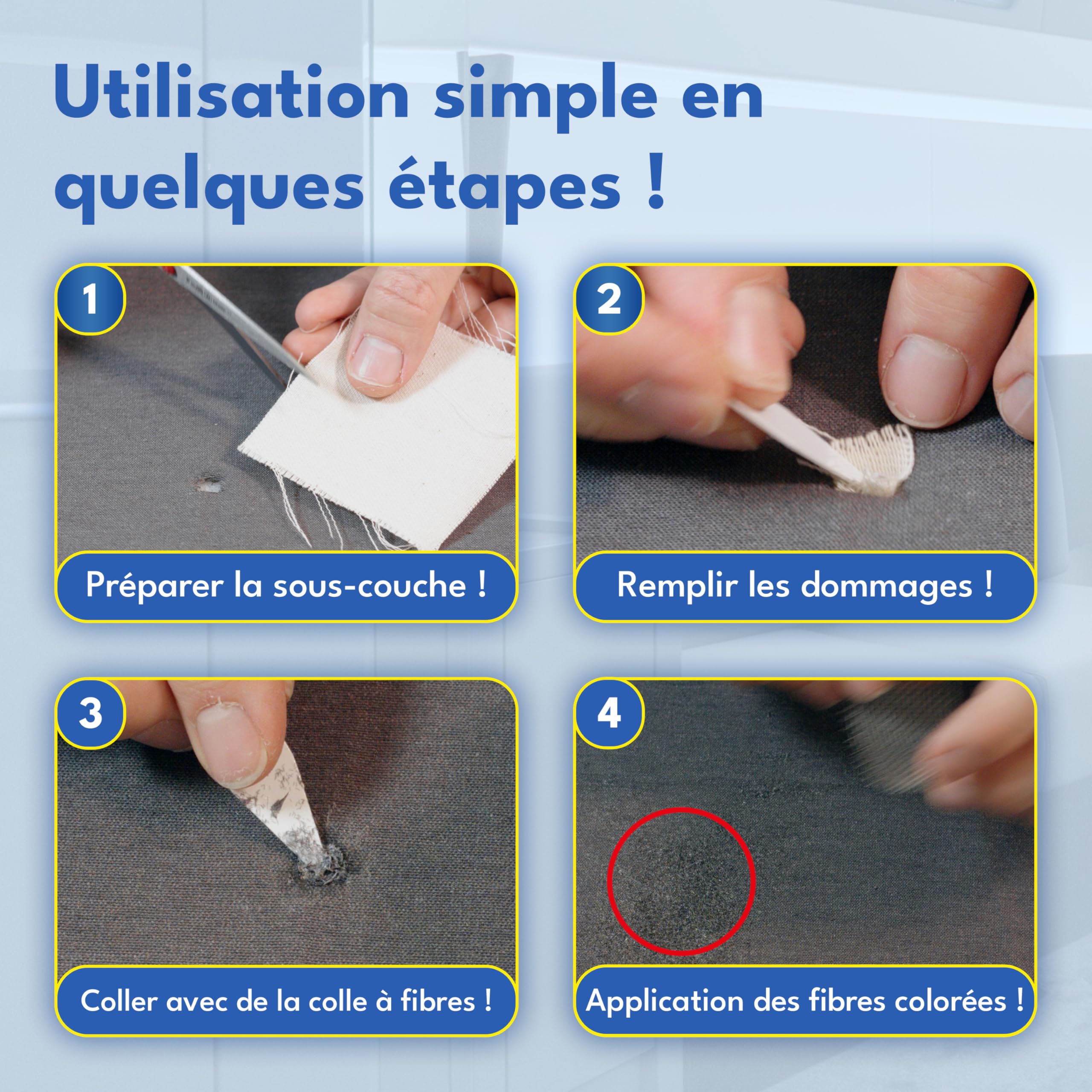 Utilisation simple en quelques étapes !

1

Préparer la sous-couche !

2

Remplir les dommages !

3

Coller avec de la colle à fibres !

4

Application des fibres colorées !