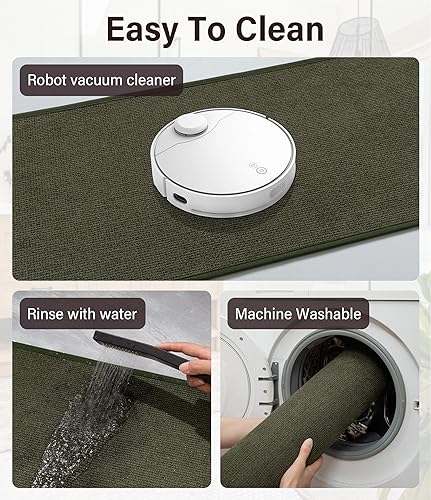 Easy To Clean

Robot vacuum cleaner

Rinse with water

Machine Washable