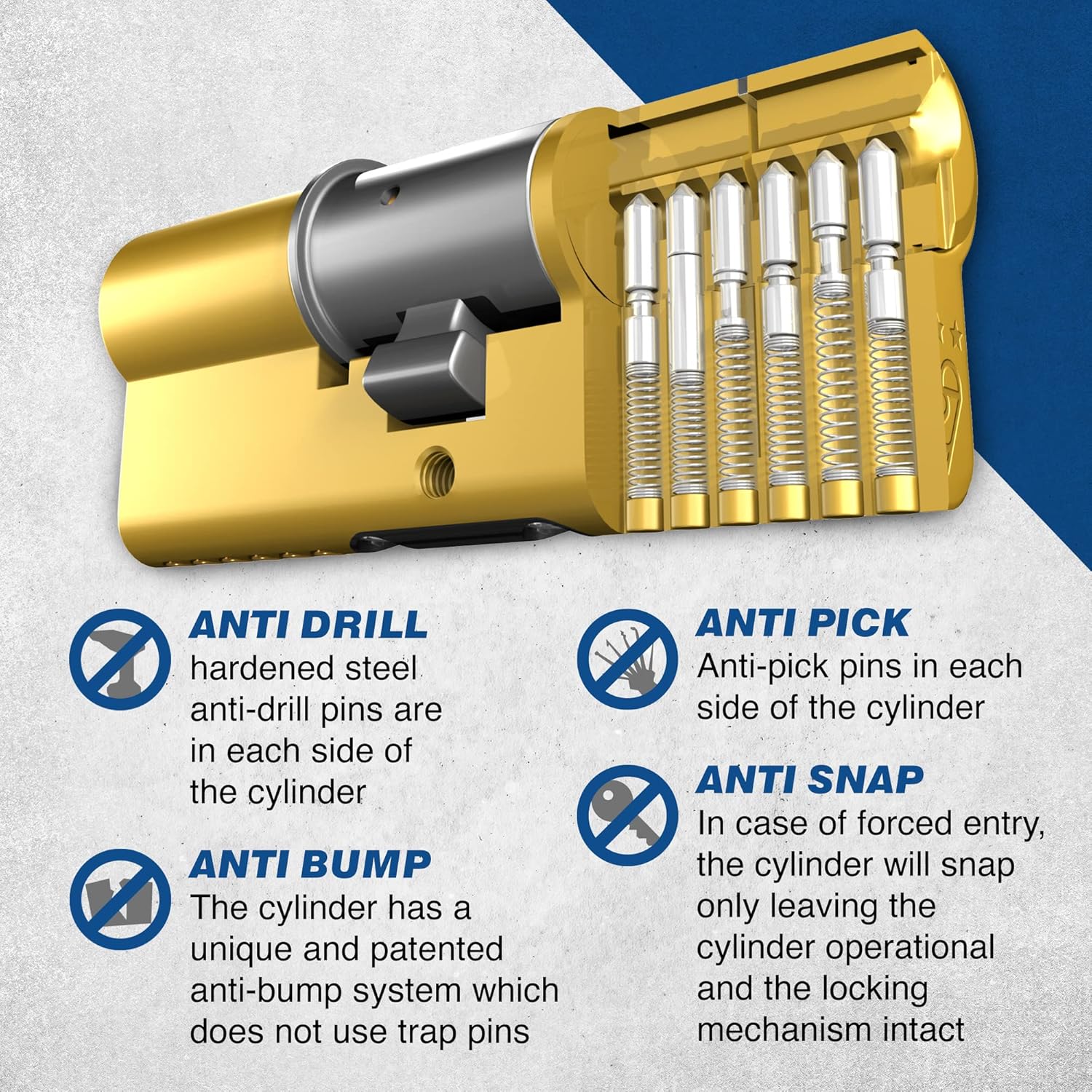 ANTI DRILL
hardened steel anti-drill pins are in each side of the cylinder

ANTI BUMP
The cylinder has a unique and patented anti-bump system which does not use trap pins

ANTI PICK
Anti-pick pins in each side of the cylinder

ANTI SNAP
In case of forced entry, the cylinder will snap only leaving the cylinder operational and the locking mechanism intact