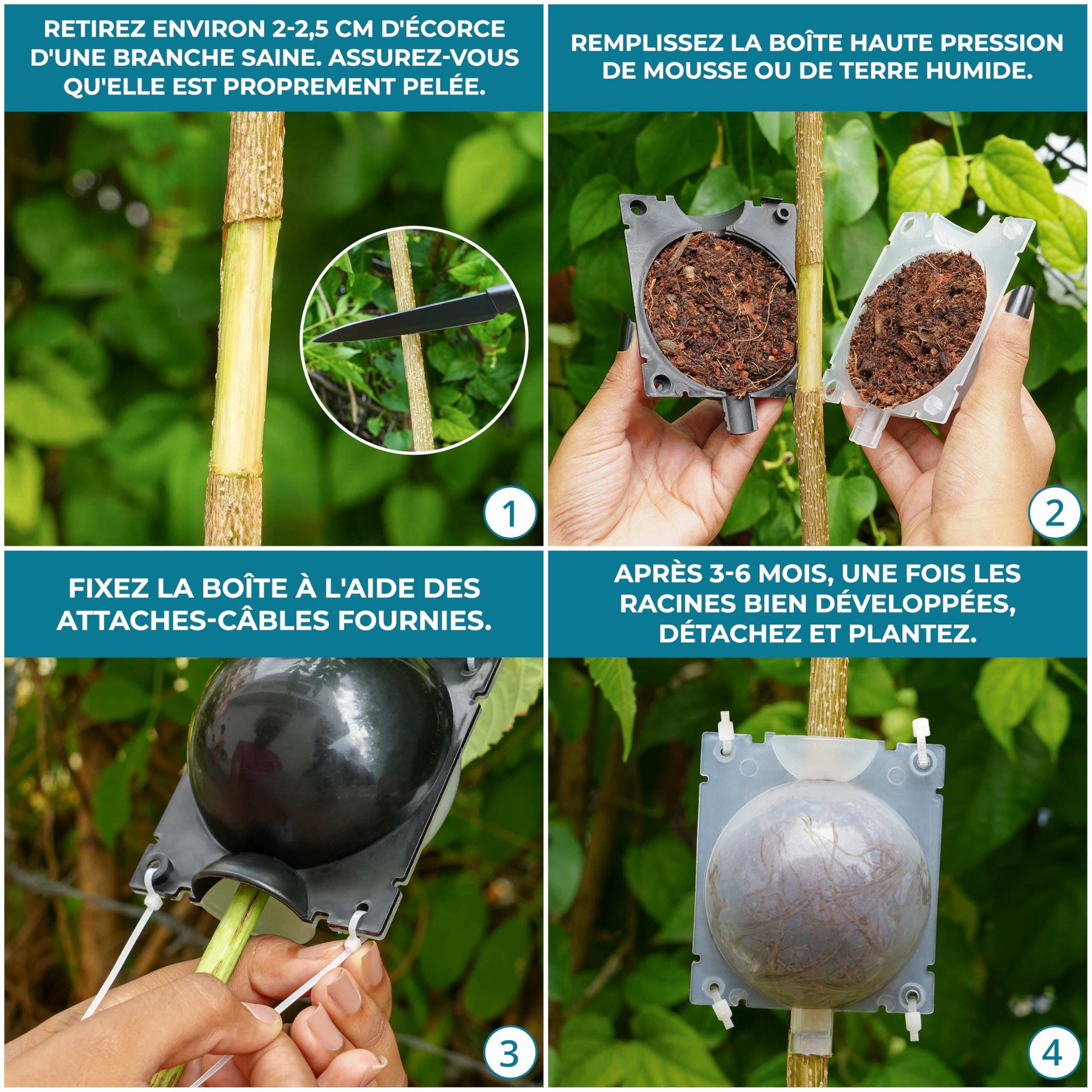 RETIREZ ENVIRON 2-2,5 CM D'ÉCORCE D'UNE BRANCHE SAINE. ASSUREZ-VOUS QU'ELLE EST PROPREMENT PELÉE.

1

REMPLISSEZ LA BOÎTE HAUTE PRESSION DE MOUSSE OU DE TERRE HUMIDE.

2

FIXEZ LA BOÎTE À L'AIDE DES ATTACHES-CÂBLES FOURNIES.

3

APRÈS 3-6 MOIS, UNE FOIS LES RACINES BIEN DÉVELOPPÉES, DÉTACHEZ ET PLANTEZ.

4