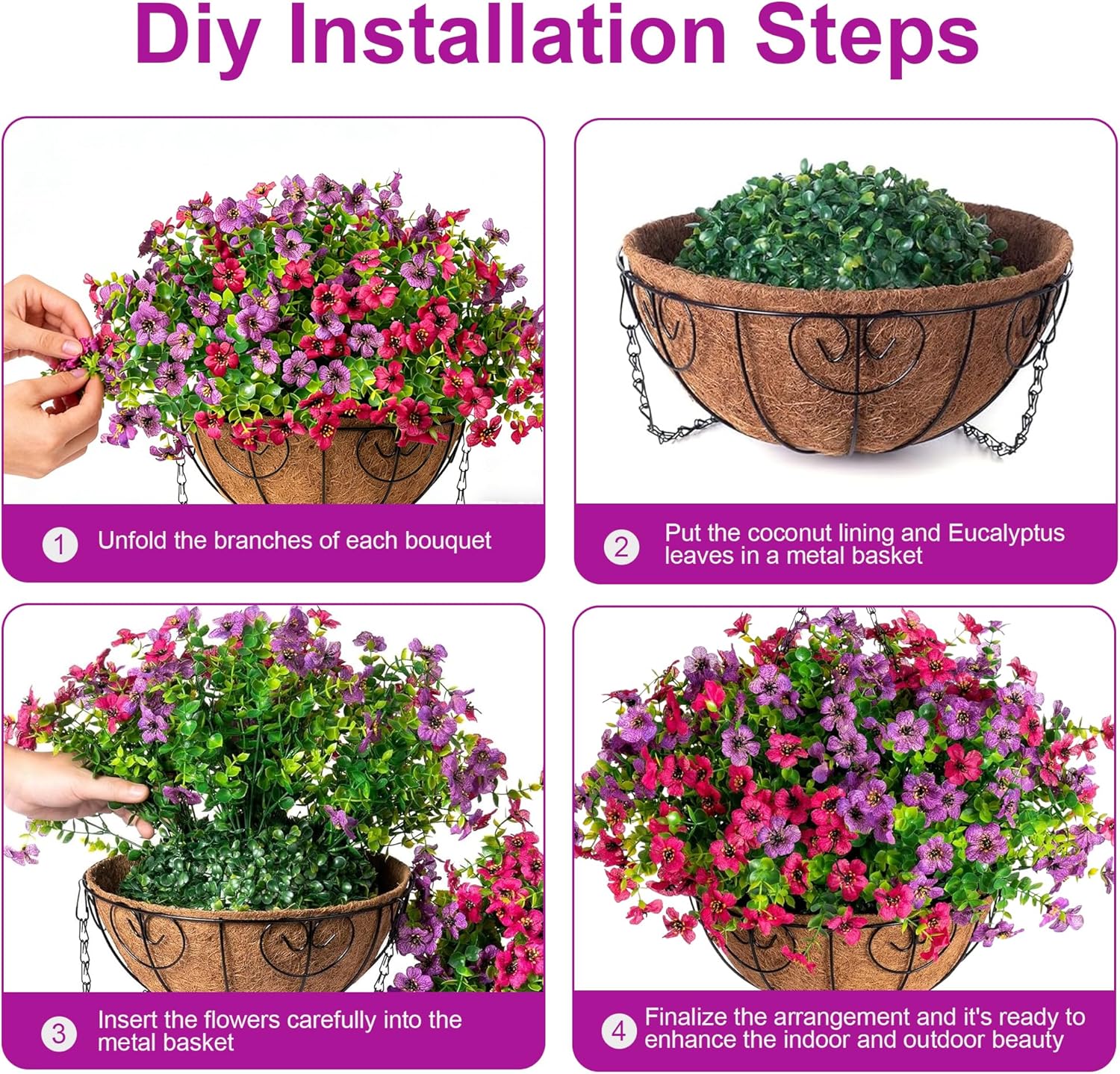 Diy Installation Steps

1 Unfold the branches of each bouquet

2 Put the coconut lining and Eucalyptus leaves in a metal basket

3 Insert the flowers carefully into the metal basket

4 Finalize the arrangement and it's ready to enhance the indoor and outdoor beauty