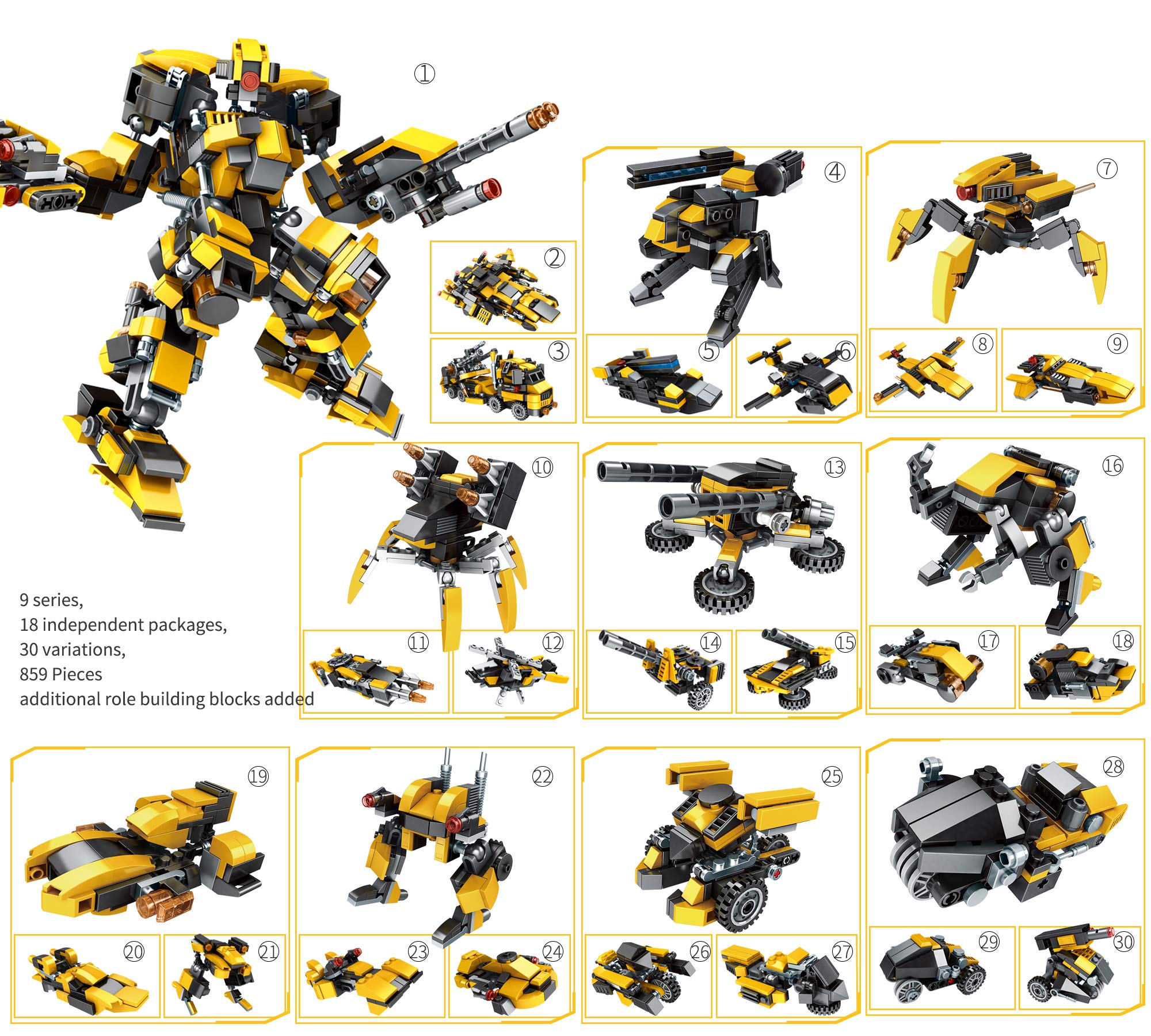 ①

②

③

④

⑤

⑥

⑦

⑧

⑨

⑩

⑪

⑫

⑬

⑭

⑮

⑯

⑰

⑱

9 series,
18 independent packages,
30 variations,
859 Pieces
additional role building blocks added

⑲

⑳

㉑

㉒

㉓

㉔

㉕

㉖

㉗

㉘

㉙

㉚