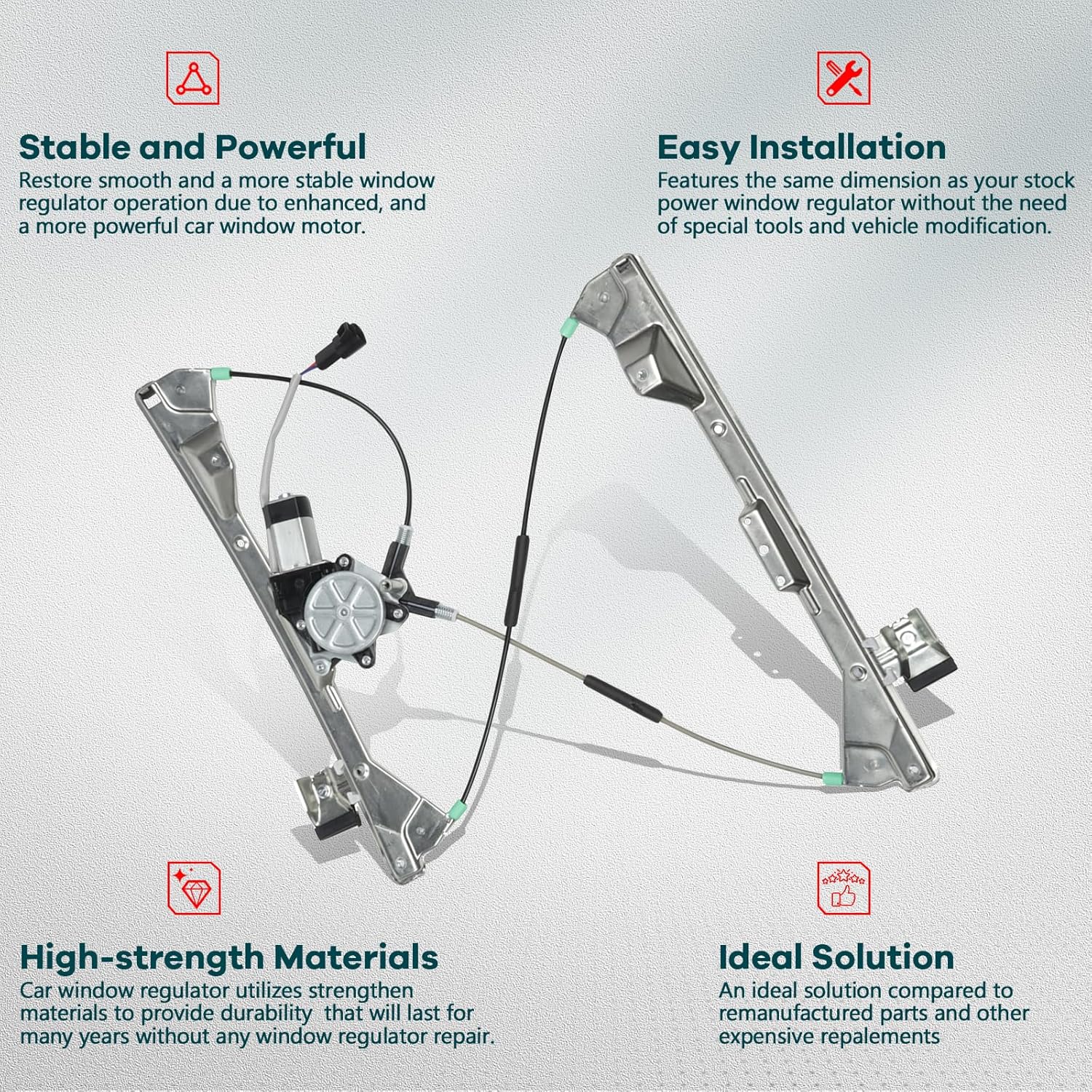 Stable and Powerful
Restore smooth and a more stable window regulator operation due to enhanced, and a more powerful car window motor.

Easy Installation
Features the same dimension as your stock power window regulator without the need of special tools and vehicle modification.

High-strength Materials
Car window regulator utilizes strengthen materials to provide durability that will last for many years without any window regulator repair.

Ideal Solution
An ideal solution compared to remanufactured parts and other expensive repalements