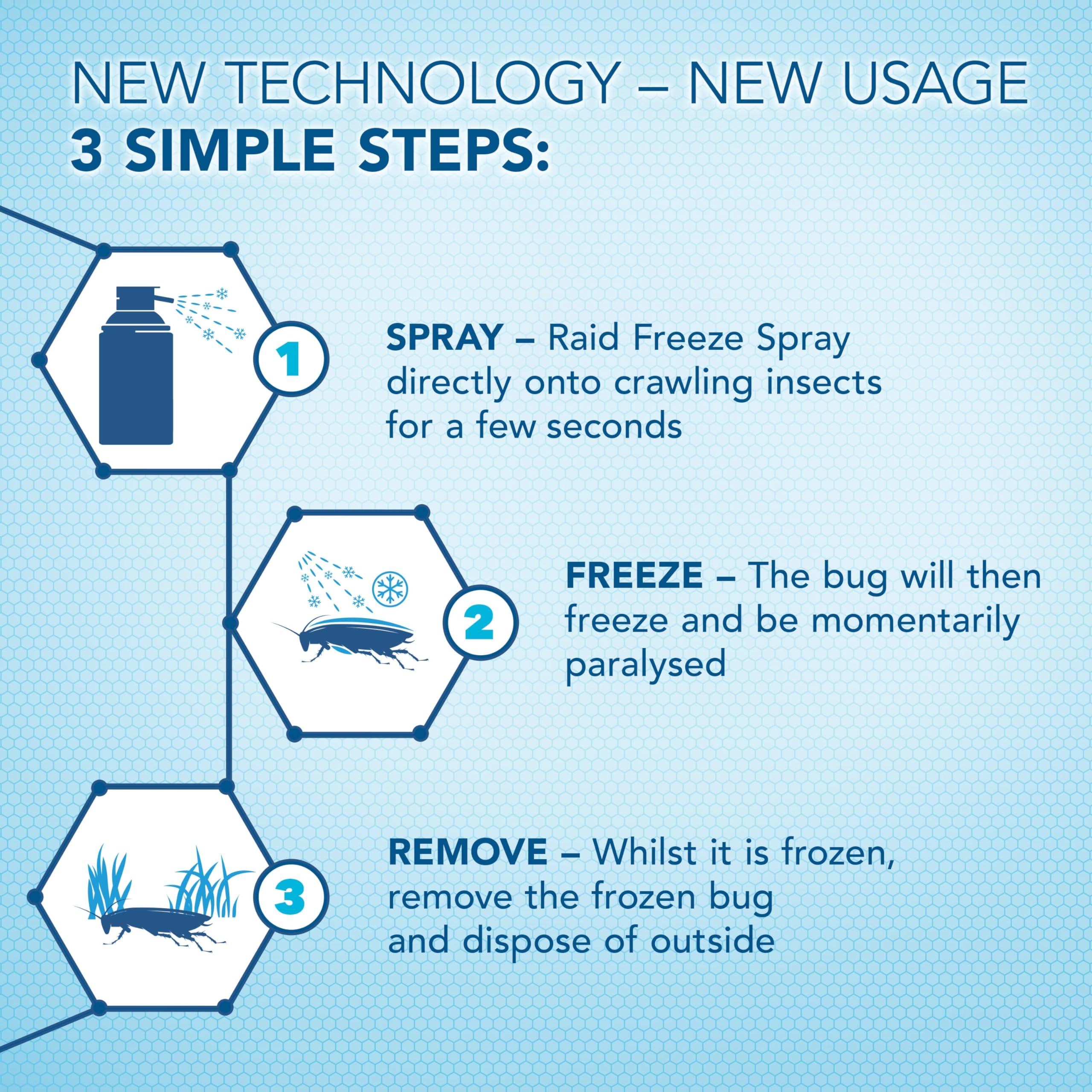 NEW TECHNOLOGY – NEW USAGE
3 SIMPLE STEPS:

1

SPRAY – Raid Freeze Spray directly onto crawling insects for a few seconds

2

FREEZE – The bug will then freeze and be momentarily paralysed

3

REMOVE – Whilst it is frozen, remove the frozen bug and dispose of outside