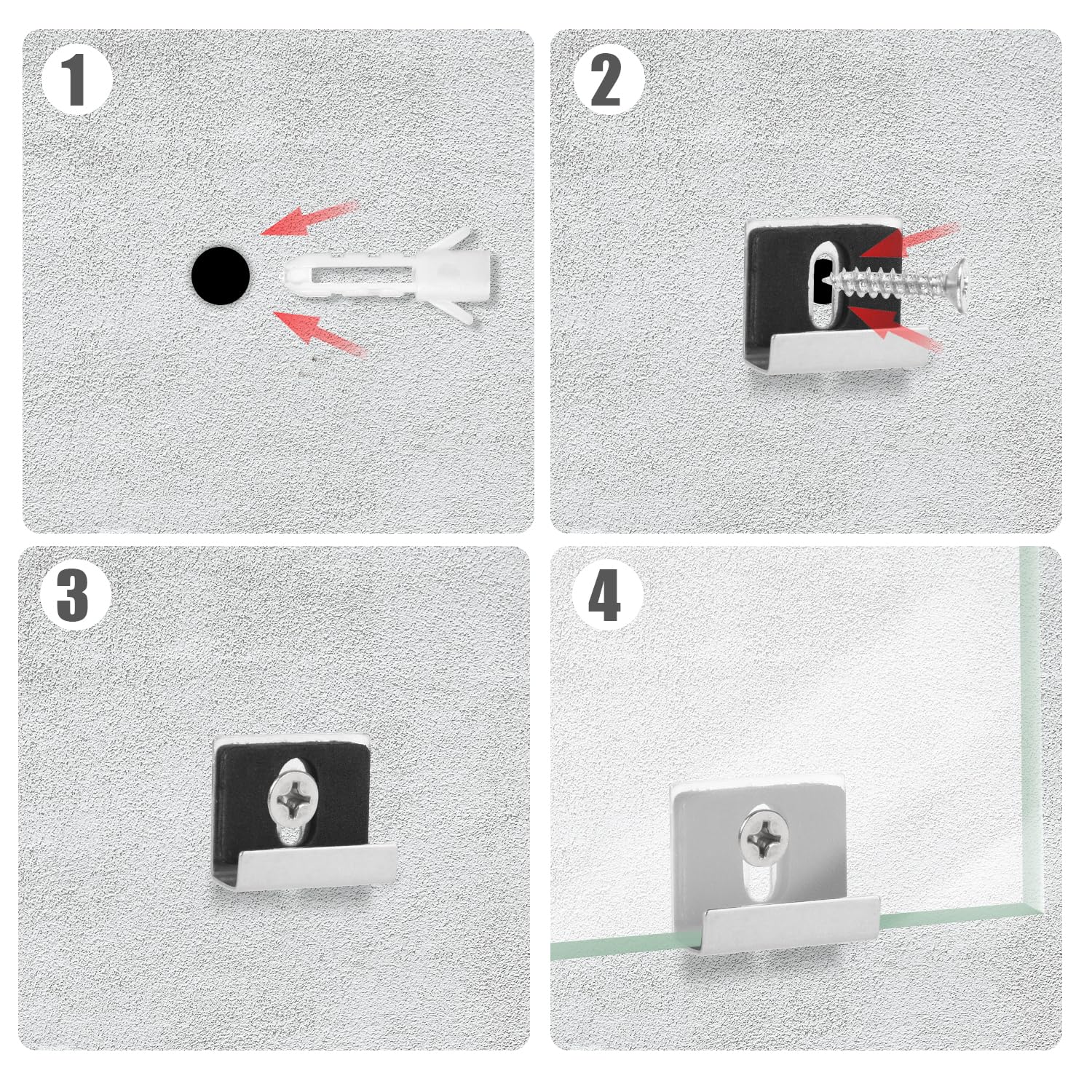 1

2

3

4