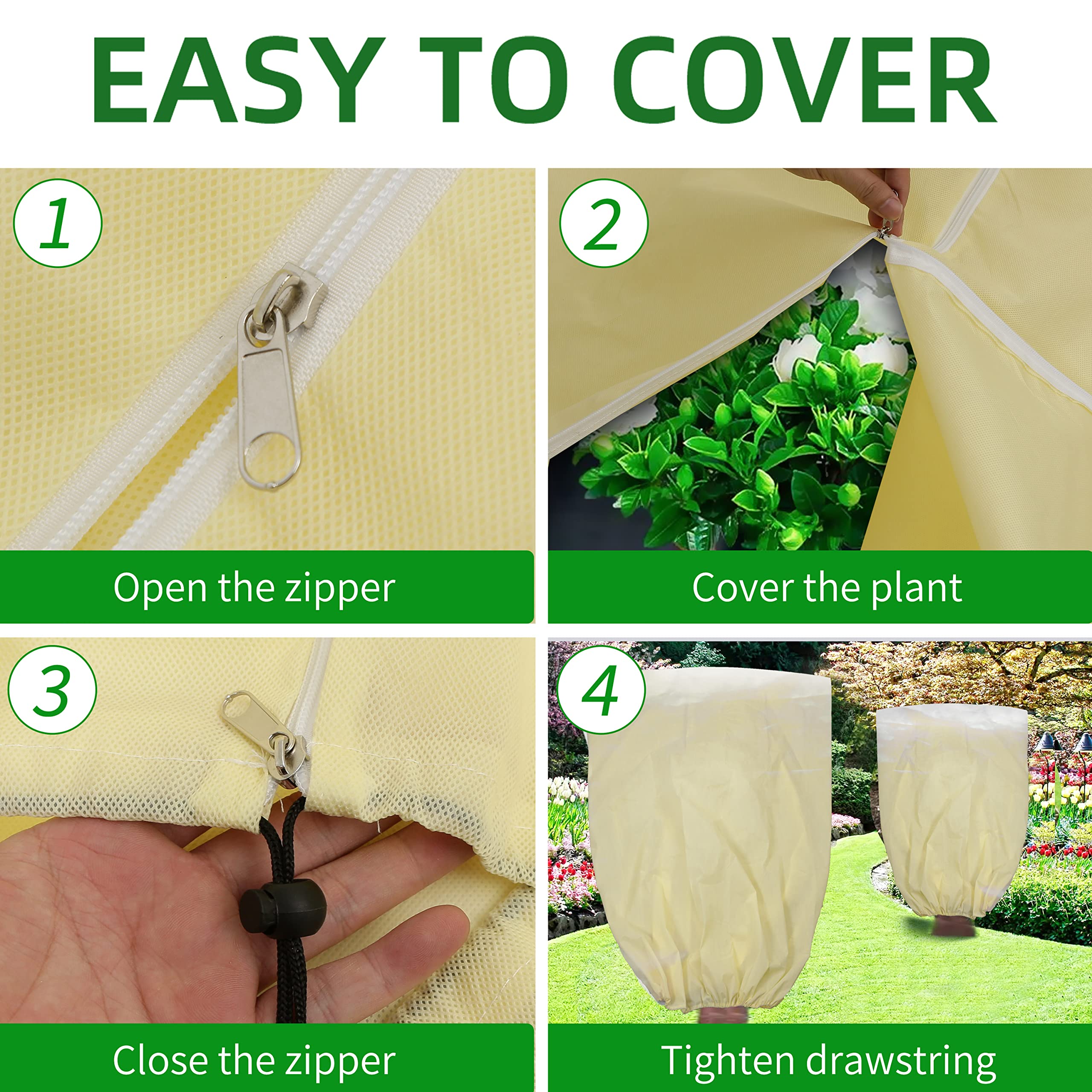 EASY TO COVER

1

Open the zipper

2

Cover the plant

3

Close the zipper

4

Tighten drawstring