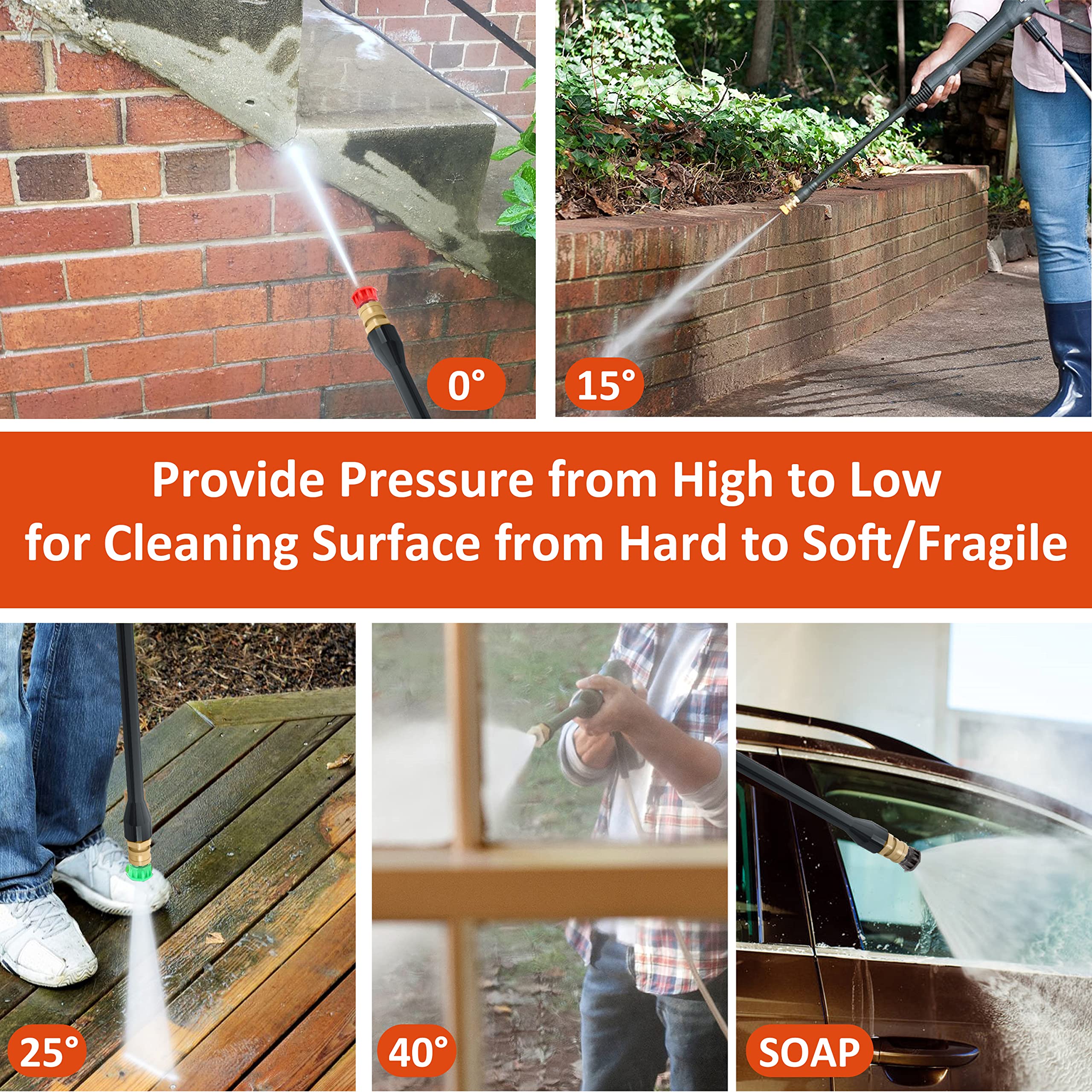 0°

15°

Provide Pressure from High to Low for Cleaning Surface from Hard to Soft/Fragile

25°

40°

SOAP