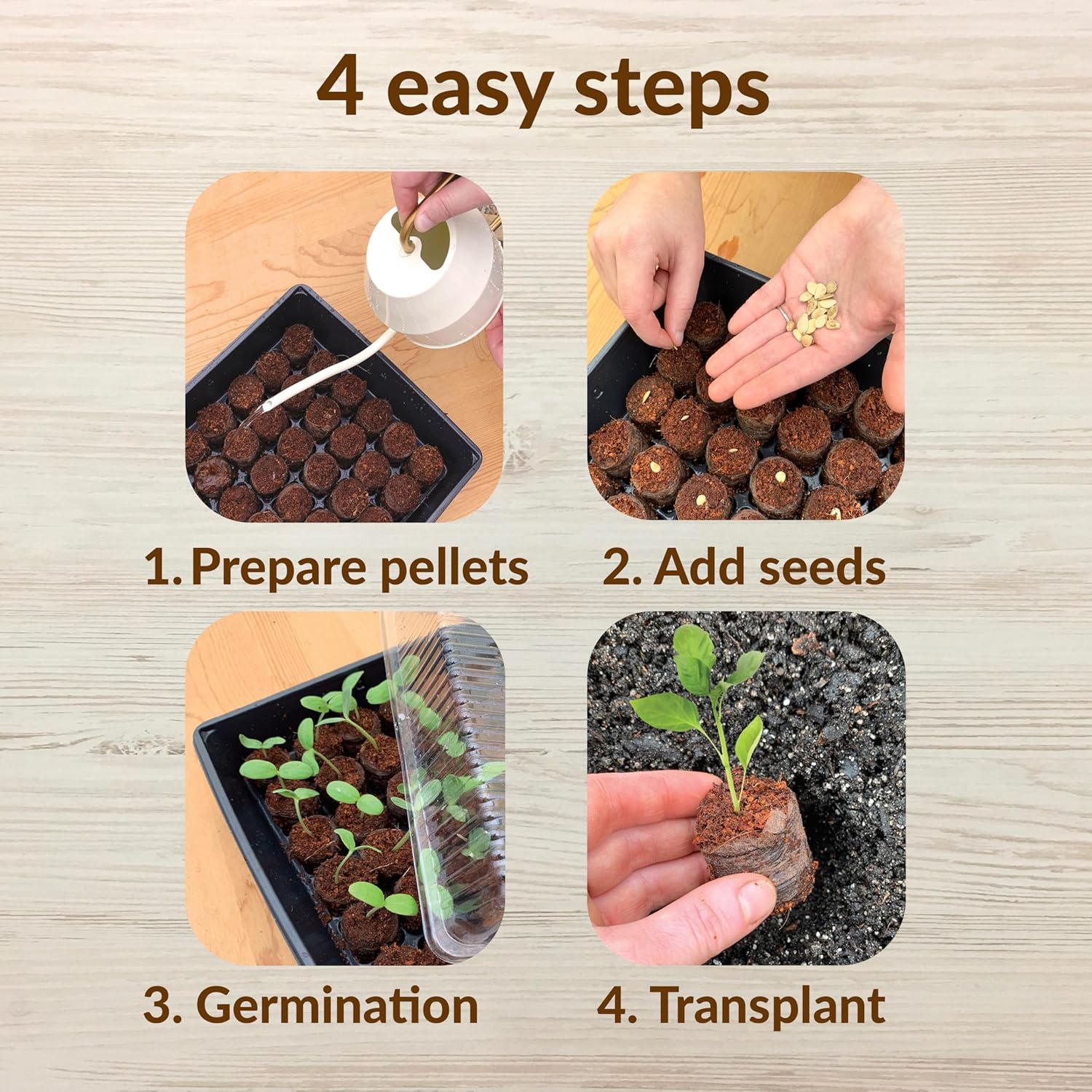 4 easy steps

1. Prepare pellets

2. Add seeds

3. Germination

4. Transplant